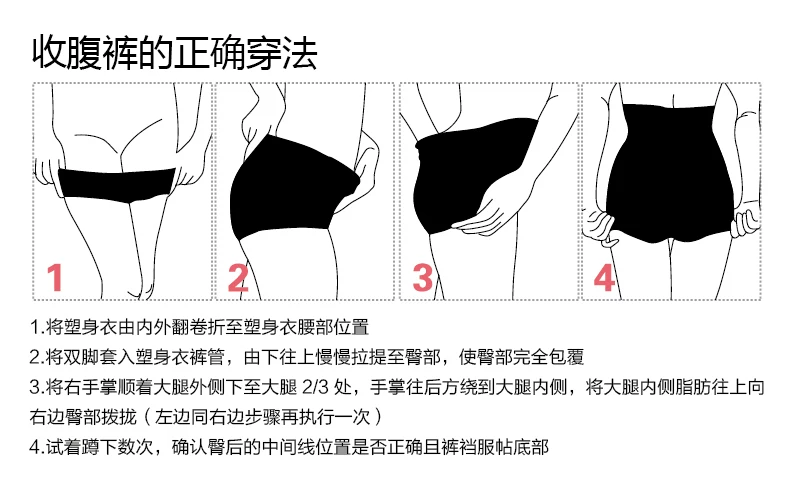 收腹裤的正确穿法

1

2

3

4

1.将塑身衣由内外翻卷折至塑身衣腰部位置

2.将双脚套入塑身衣裤管，由下往上慢慢拉提至臀部，使臀部完全包覆

3.将右手掌顺着大腿外侧下至大腿 2/3 处，手掌往后方绕到大腿内侧，将大腿内侧脂肪往上向右边臀部拨拢（左边同右边步骤再执行一次）

4.试着蹲下数次，确认臀后的中间线位置是否正确且裤裆服帖底部