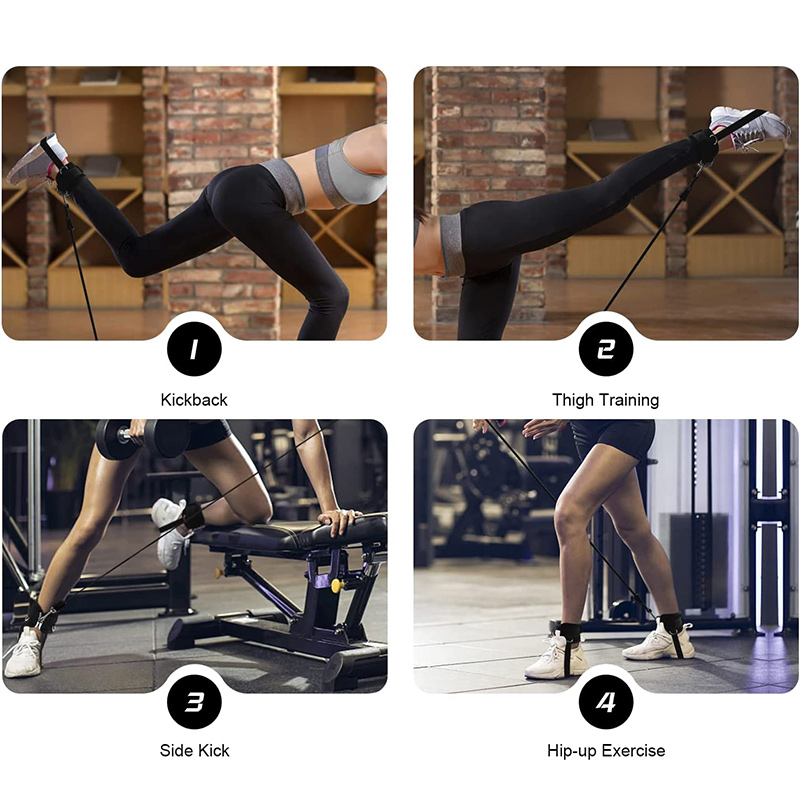 1

Kickback

2

Thigh Training

3

Side Kick

4

Hip-up Exercise