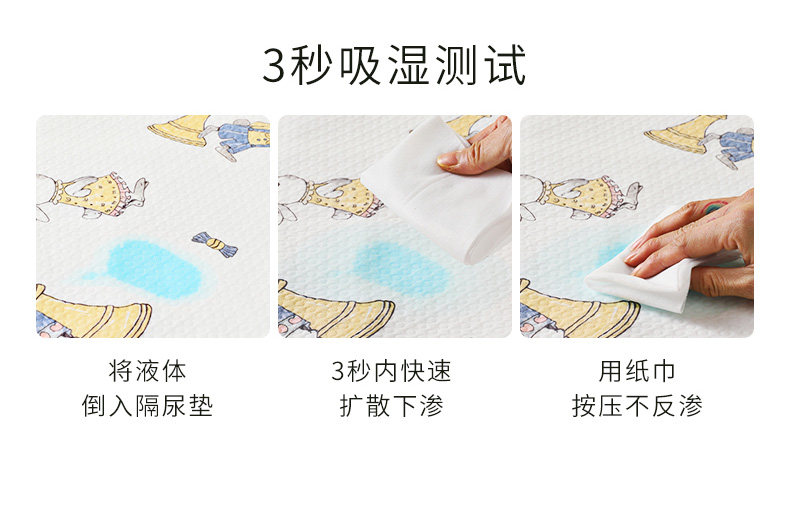 3秒吸湿测试

将液体
倒入隔尿垫

3秒内快速
扩散下渗

用纸巾
按压不反渗