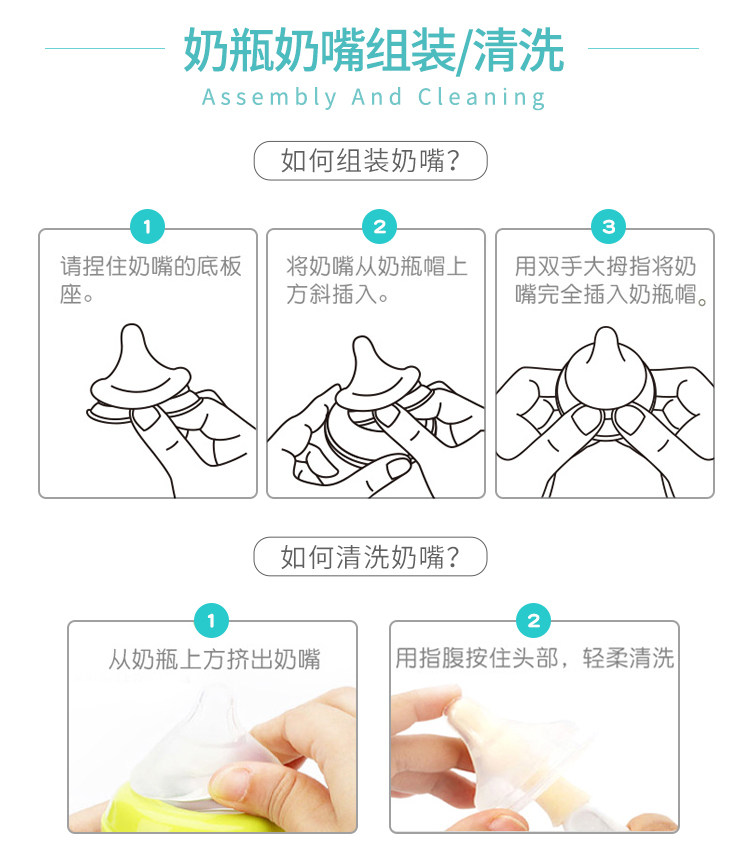 奶瓶奶嘴组装/清洗
Assembly And Cleaning

如何组装奶嘴?

1
请捏住奶嘴的底板座。

2
将奶嘴从奶瓶帽上方斜插入。

3
用双手大拇指将奶嘴完全插入奶瓶帽。

如何清洗奶嘴?

1
从奶瓶上方挤出奶嘴

2
用指腹按住头部，轻柔清洗