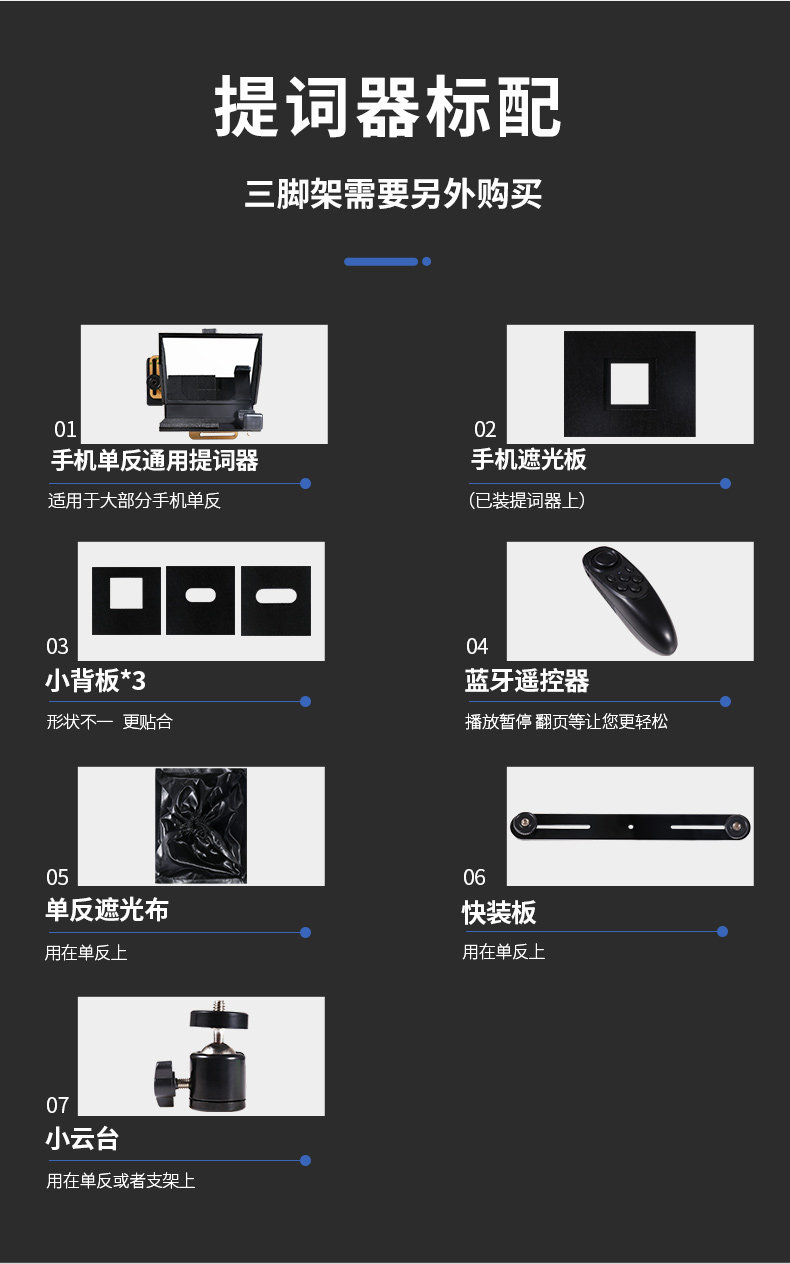 提词器标配

三脚架需要另外购买

01
手机单反通用提词器
适用于大部分手机单反

02
手机遮光板
(已装提词器上)

03
小背板*3
形状不一 更贴合

04
蓝牙遥控器
播放暂停 翻页等让您更轻松

05
单反遮光布
用在单反上

06
快装板
用在单反上

07
小云台
用在单反或者支架上