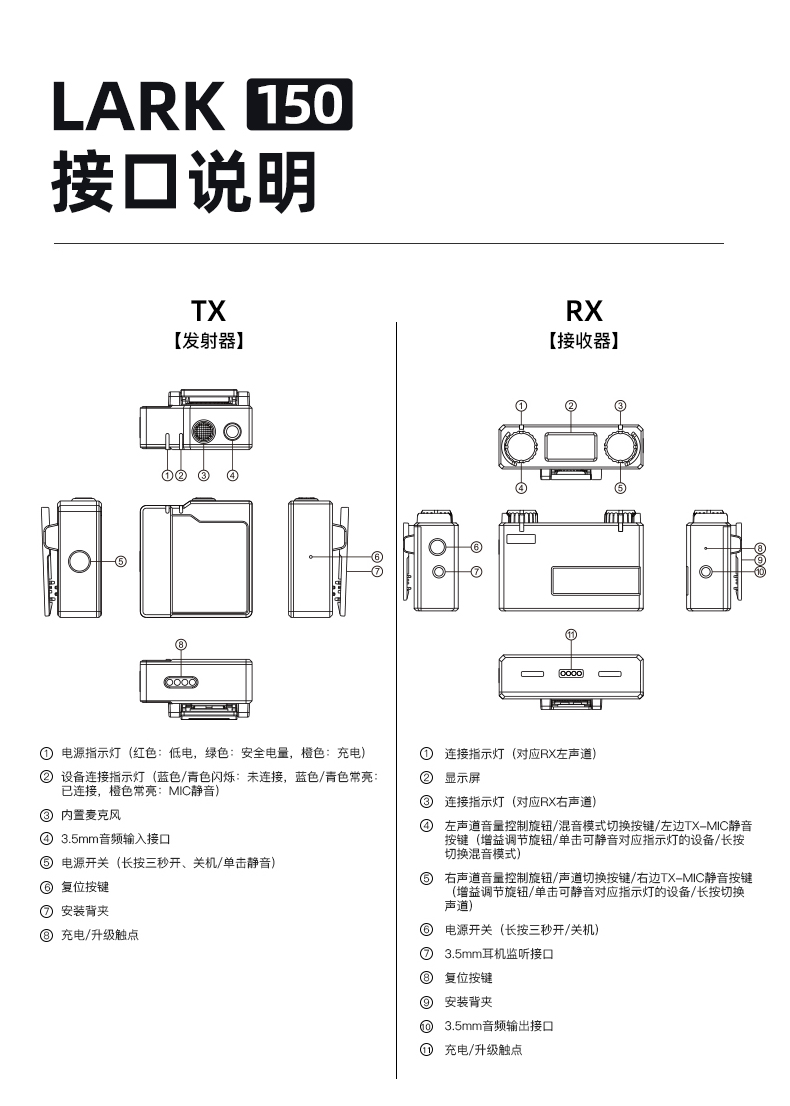 LARK 150
接口说明

TX
【发射器】

① ② ③ ④

⑤

⑥
⑦

⑧

① 电源指示灯（红色：低电，绿色：安全电量，橙色：充电）
② 设备连接指示灯（蓝色/青色闪烁：未连接，蓝色/青色常亮：已连接，橙色常亮：MIC静音）
③ 内置麦克风
④ 3.5mm音频输入接口
⑤ 电源开关（长按三秒开、关机/单击静音）
⑥ 复位按键
⑦ 安装背夹
⑧ 充电/升级触点

RX
【接收器】

① ② ③

④ ⑤

⑥
⑦

⑧
⑨
⑩

⑪

① 连接指示灯（对应RX左声道）
② 显示屏
③ 连接指示灯（对应RX右声道）
④ 左声道音量控制旋钮/混音模式切换按键/左边TX-MIC静音按键（增益调节旋钮/单击可静音对应指示灯的设备/长按切换混音模式）
⑤ 右声道音量控制旋钮/声道切换按键/右边TX-MIC静音按键（增益调节旋钮/单击可静音对应指示灯的设备/长按切换声道）
⑥ 电源开关（长按三秒开/关机）
⑦ 3.5mm耳机监听接口
⑧ 复位按键
⑨ 安装背夹
⑩ 3.5mm音频输出接口
⑪ 充电/升级触点