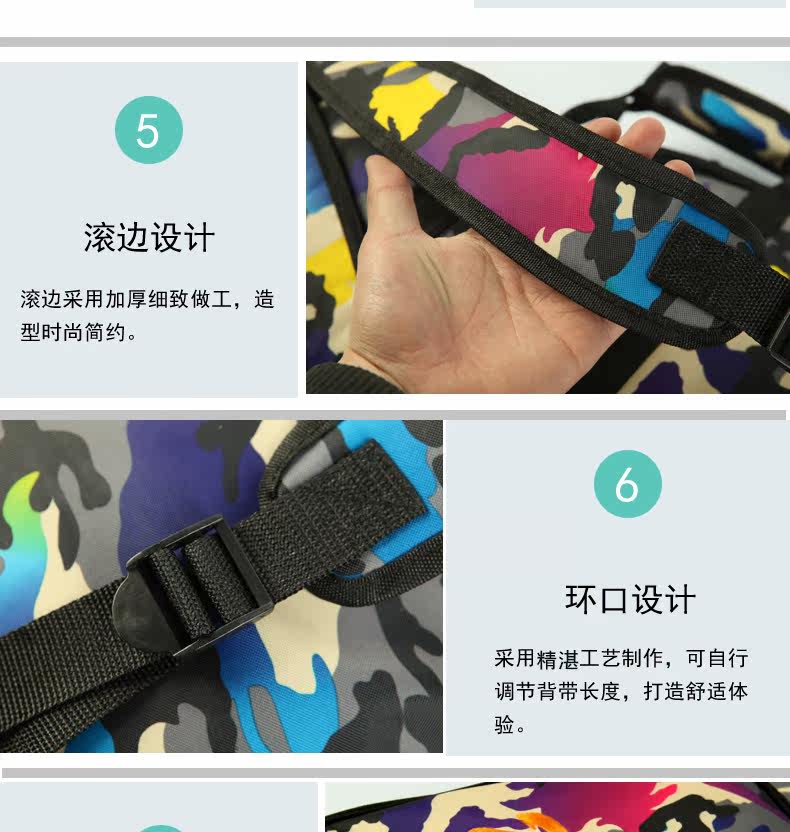 5

滚边设计

滚边采用加厚细致做工，造型时尚简约。

6

环口设计

采用精湛工艺制作，可自行调节背带长度，打造舒适体验。