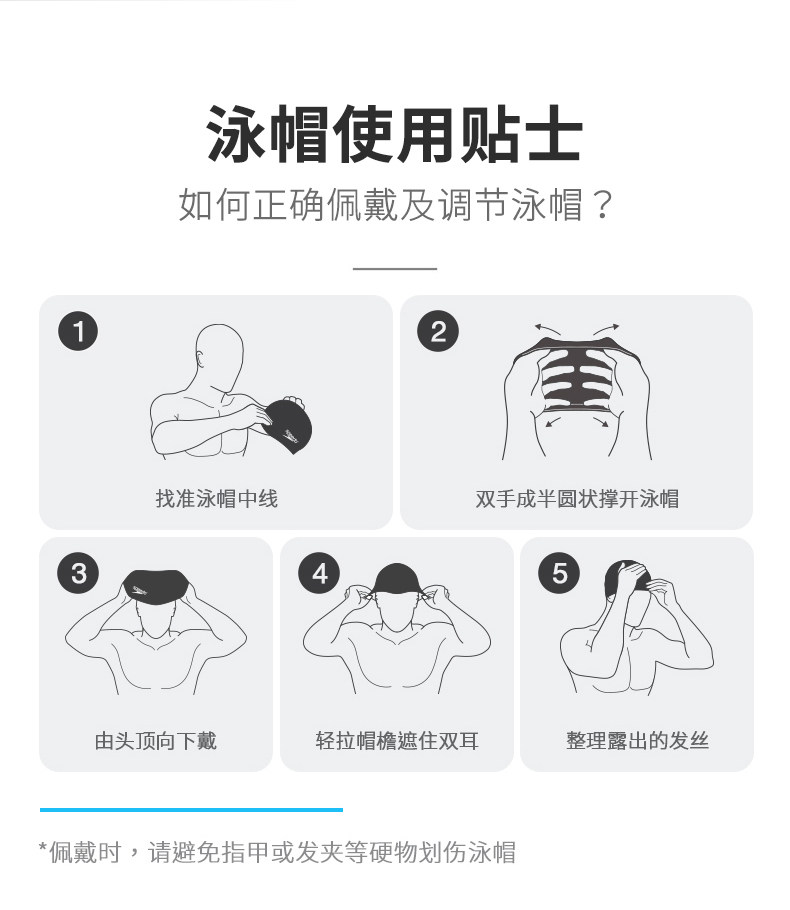 泳帽使用贴士
如何正确佩戴及调节泳帽？

1
找准泳帽中线

2
双手成半圆状撑开泳帽

3
由头顶向下戴

4
轻拉帽檐遮住双耳

5
整理露出的发丝

*佩戴时，请避免指甲或发夹等硬物划伤泳帽