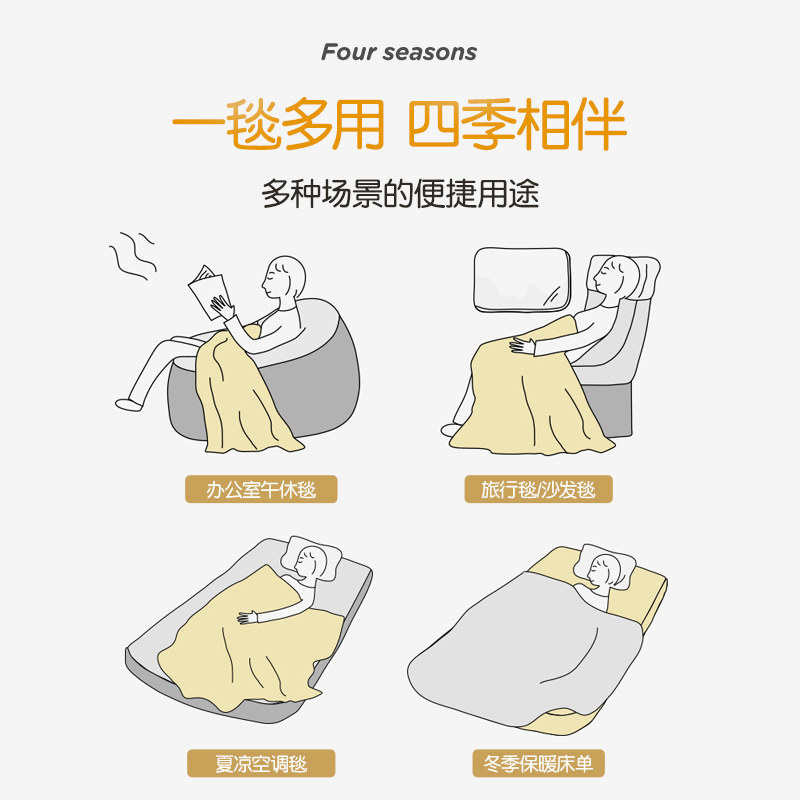 Four seasons

一毯多用 四季相伴

多种场景的便捷用途

办公室午休毯

旅行毯/沙发毯

夏凉空调毯

冬季保暖床单