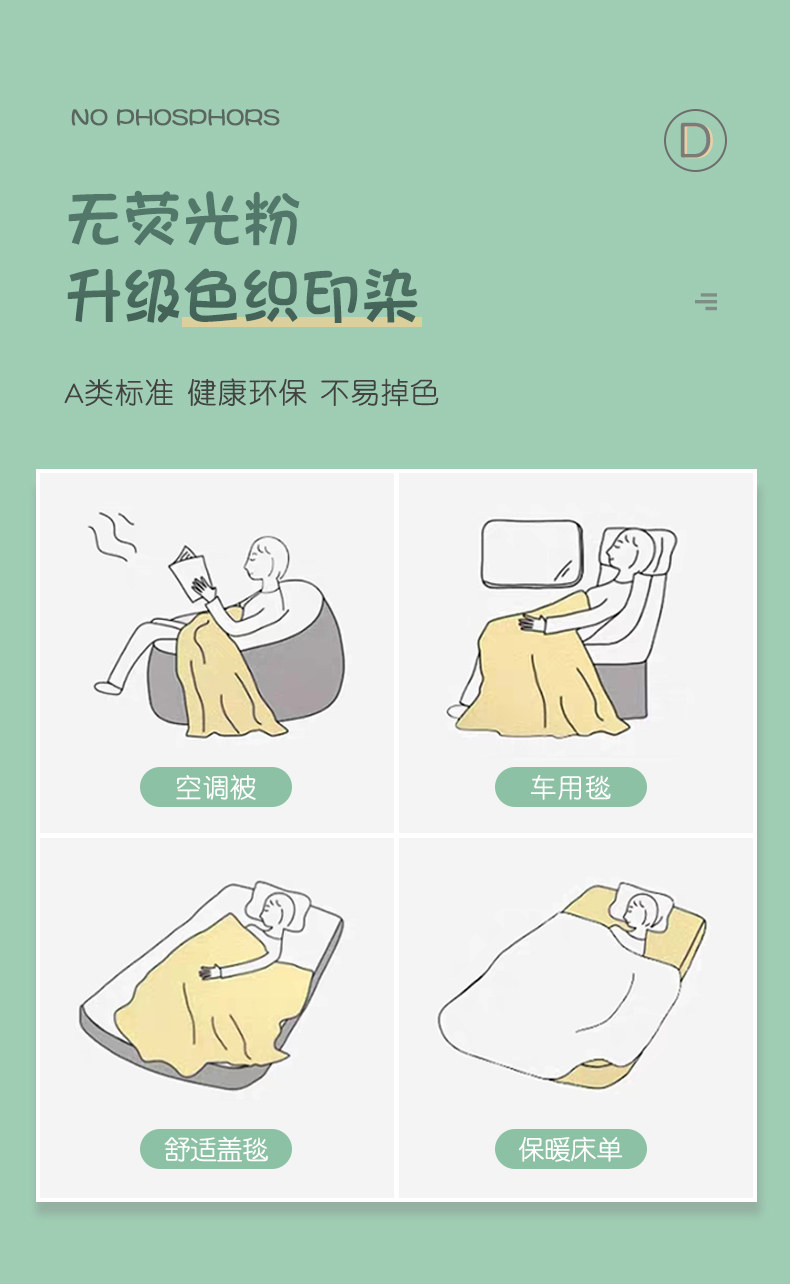 NO PHOSPHORS

D

无荧光粉
升级色织印染

A类标准 健康环保 不易掉色

空调被

车用毯

舒适盖毯

保暖床单