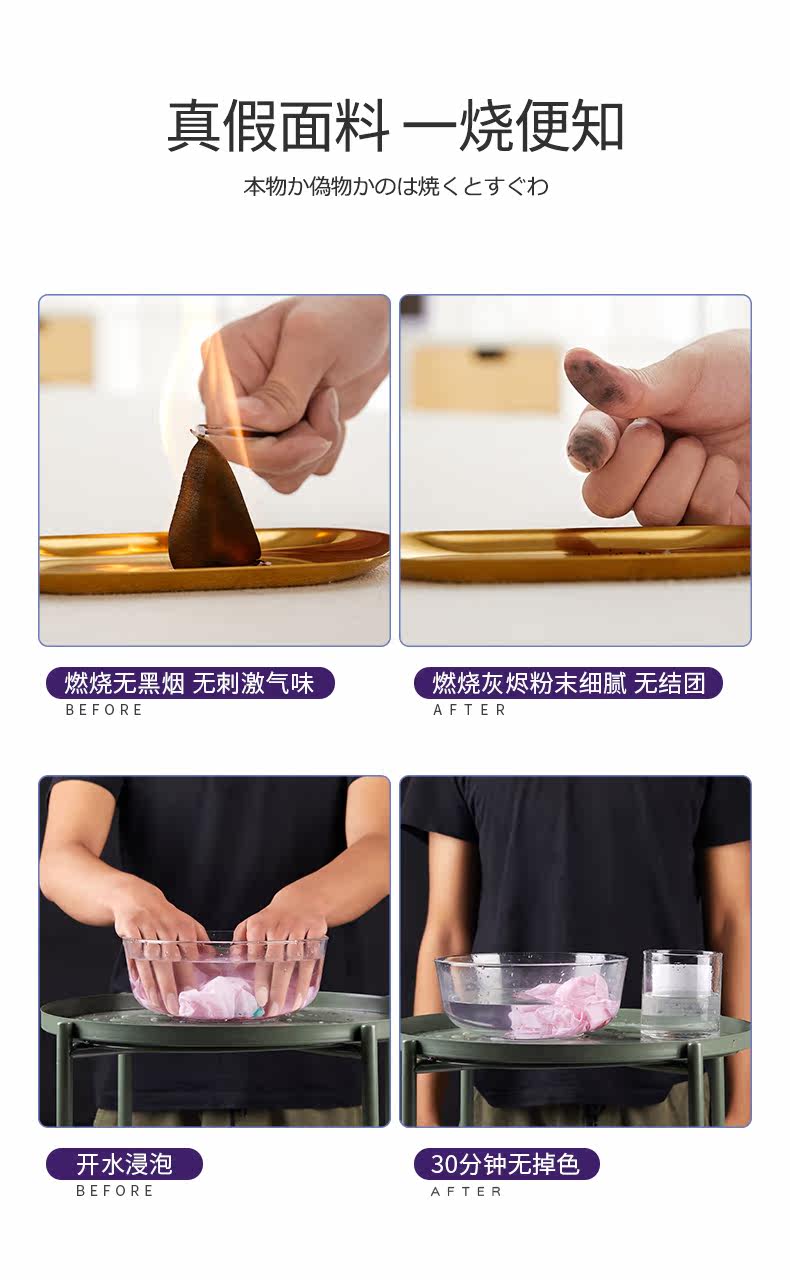 真假面料 一烧便知

本物か偽物かのは焼くとすぐわ

燃烧无黑烟 无刺激气味

BEFORE

燃烧灰烬粉末细腻 无结团

AFTER

开水浸泡

BEFORE

30分钟无掉色

AFTER