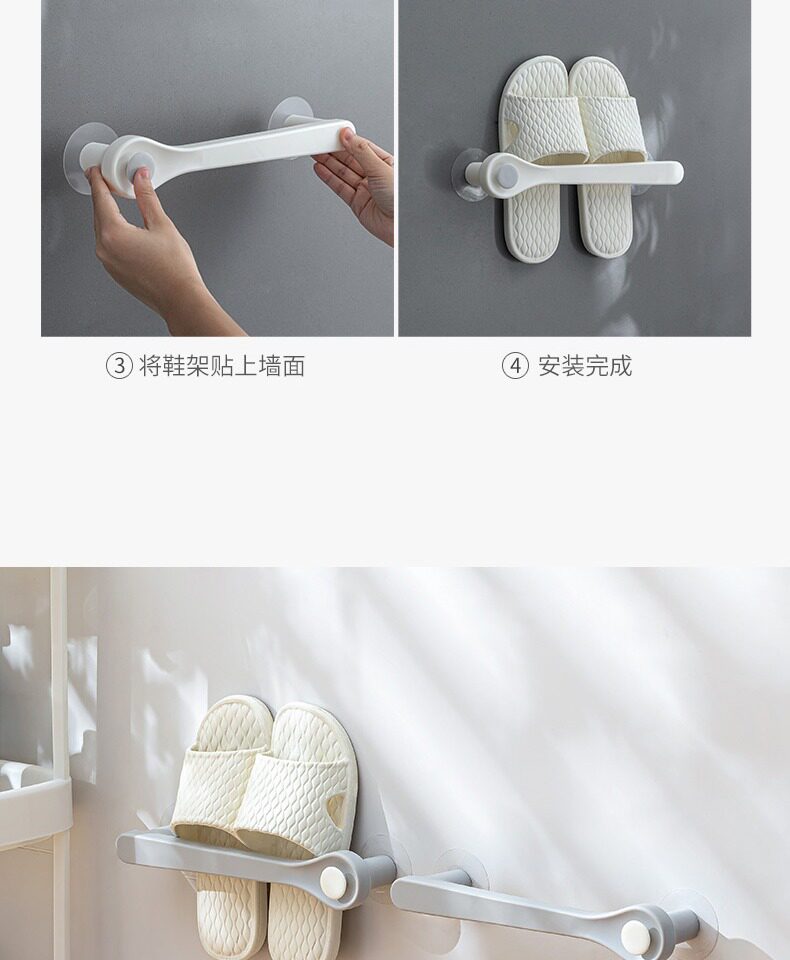 ③ 将鞋架贴上墙面

④ 安装完成