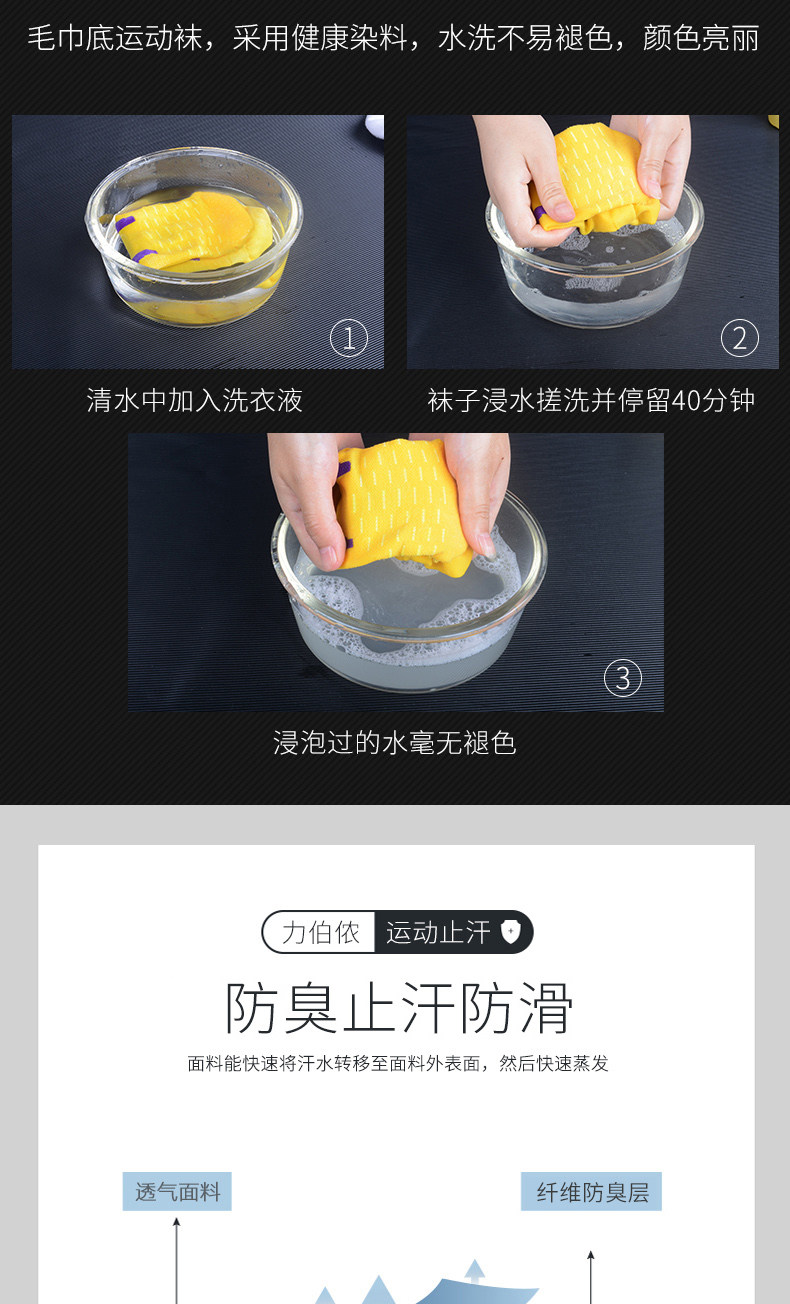 毛巾底运动袜，采用健康染料，水洗不易褪色，颜色亮丽

①
清水中加入洗衣液

②
袜子浸水搓洗并停留40分钟

③
浸泡过的水毫无褪色

力伯依 运动止汗

防臭止汗防滑

面料能快速将汗水转移至面料外表面，然后快速蒸发

透气面料

纤维防臭层