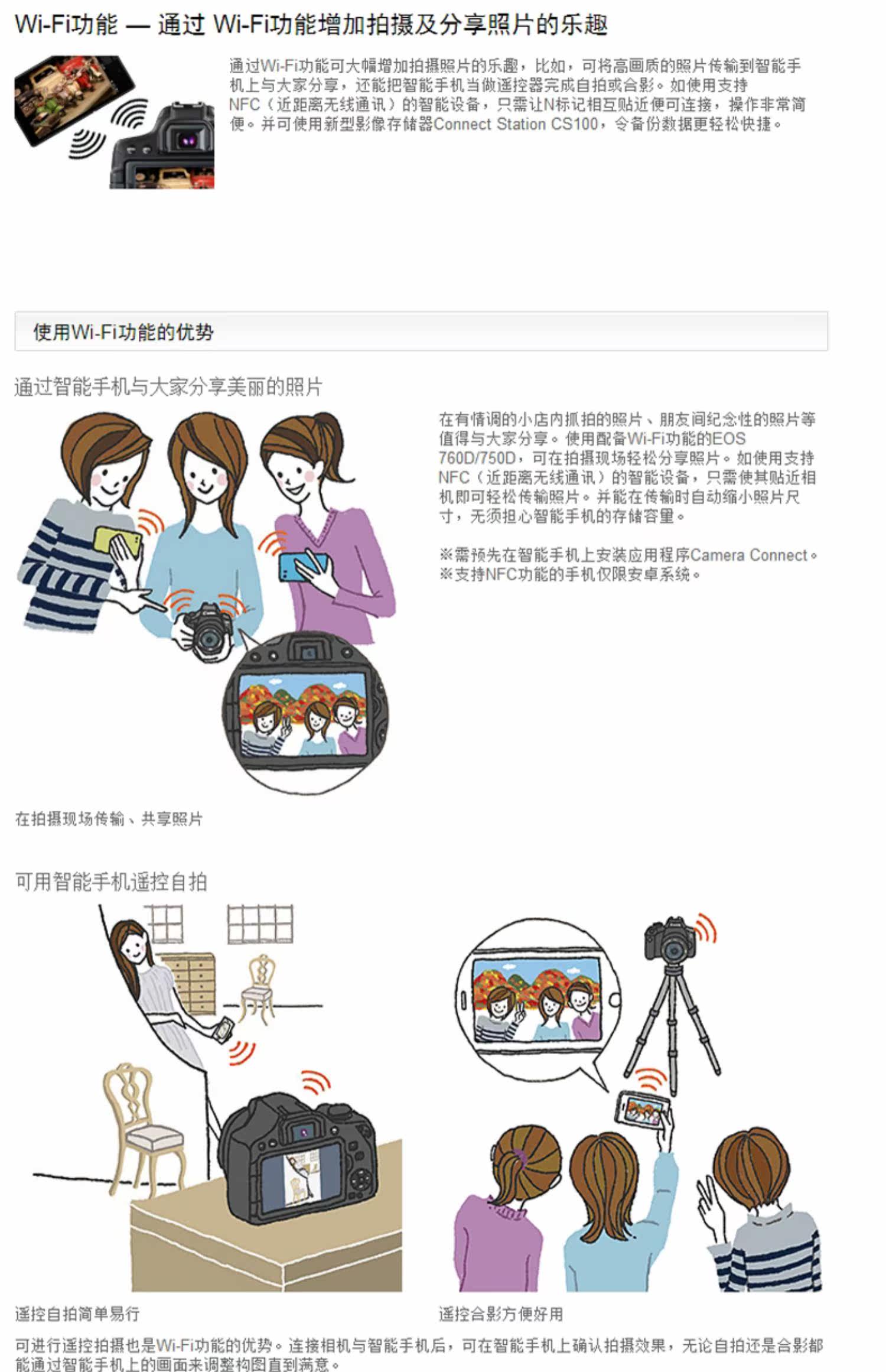 Wi-Fi功能 — 通过 Wi-Fi功能增加拍摄及分享照片的乐趣

通过Wi-Fi功能可大幅增加拍摄照片的乐趣，比如，可将高画质的照片传输到智能手机上与大家分享，还能把智能手机当做遥控器完成自拍或合影。如使用支持NFC（近距离无线通讯）的智能设备，只需让N标记相互贴近便可连接，操作非常简便。并可使用新型影像存储器Connect Station CS100，令备份数据更轻松快捷。

使用Wi-Fi功能的优势

通过智能手机与大家分享美丽的照片

在有情调的小店内抓拍的照片、朋友间纪念性的照片等值得与大家分享。使用配备Wi-Fi功能的EOS 760D/750D，可在拍摄现场轻松分享照片。如使用支持NFC（近距离无线通讯）的智能设备，只需使其贴近相机即可轻松传输照片。并能在传输时自动缩小照片尺寸，无须担心智能手机的存储容量。

※需预先在智能手机上安装应用程序Camera Connect。
※支持NFC功能的手机仅限安卓系统。

在拍摄现场传输、共享照片

可用智能手机遥控自拍

遥控自拍简单易行

遥控合影方便好用

可进行遥控拍摄也是Wi-Fi功能的优势。连接相机与智能手机后，可在智能手机上确认拍摄效果，无论自拍还是合影都能通过智能手机上的画面来调整构图直到满意。