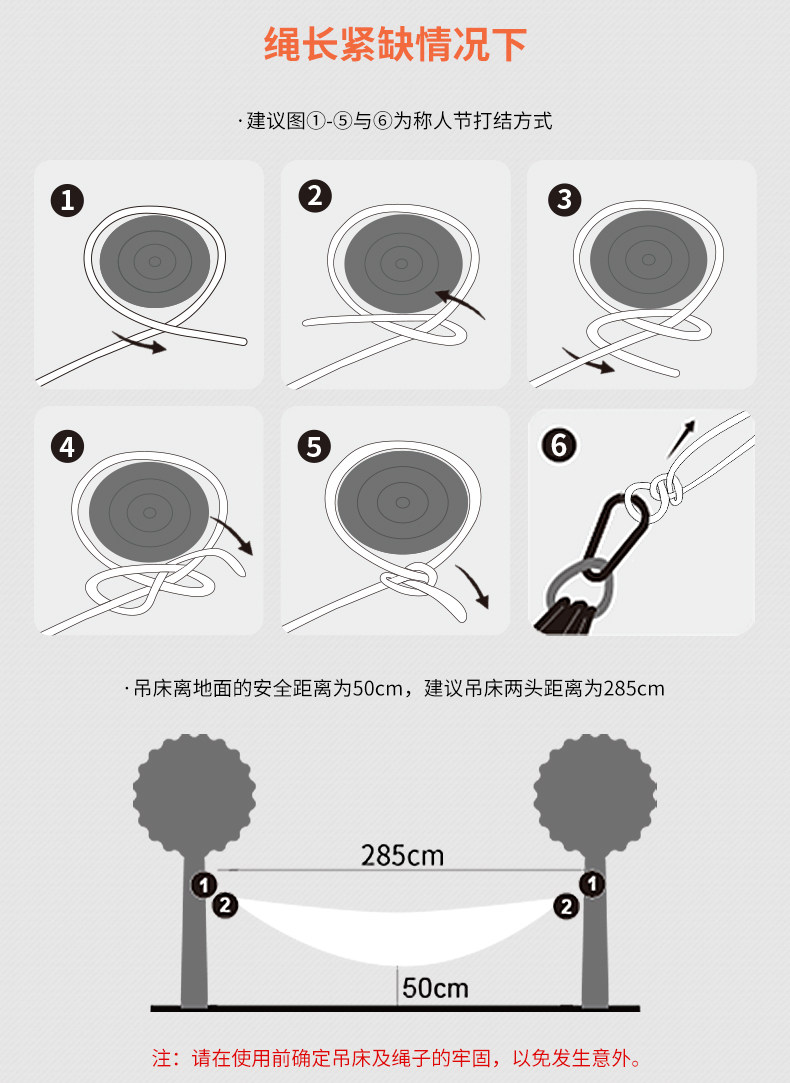 绳长紧缺情况下

· 建议图①-⑤与⑥为称人节打结方式

1

2

3

4

5

6

· 吊床离地面的安全距离为50cm，建议吊床两头距离为285cm

285cm

1

2

1

2

50cm

注：请在使用前确定吊床及绳子的牢固，以免发生意外。