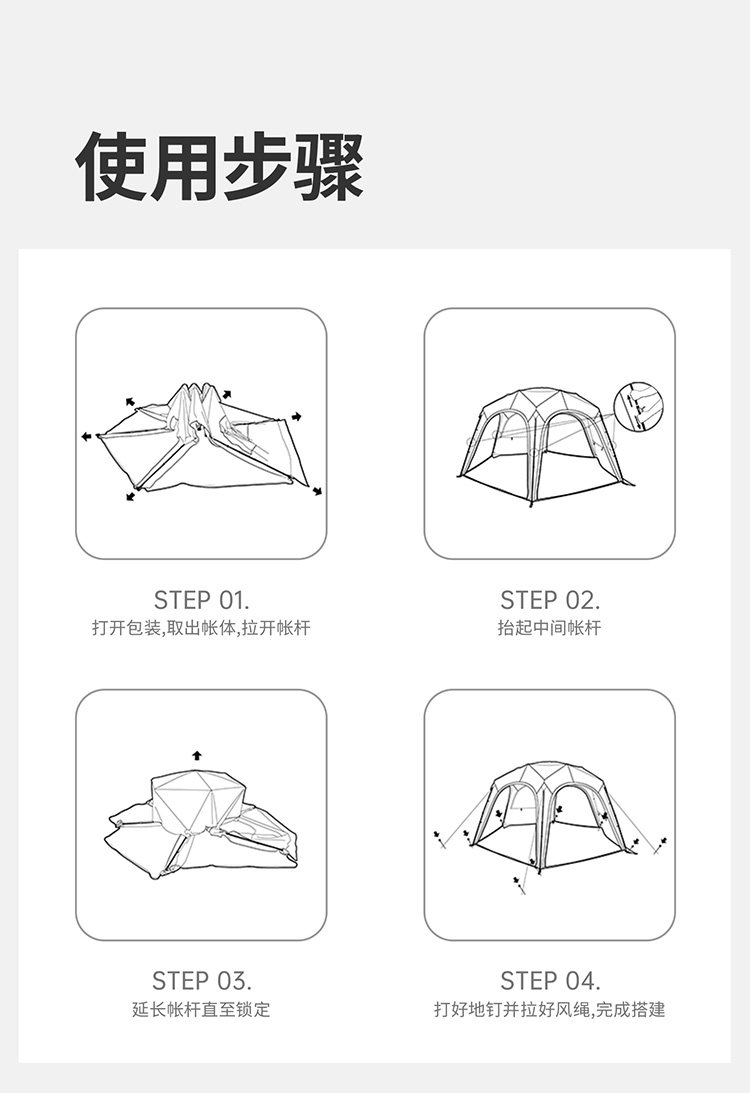 使用步骤

STEP 01.
打开包装,取出帐体,拉开帐杆

STEP 02.
抬起中间帐杆

STEP 03.
延长帐杆直至锁定

STEP 04.
打好地钉并拉好风绳,完成搭建