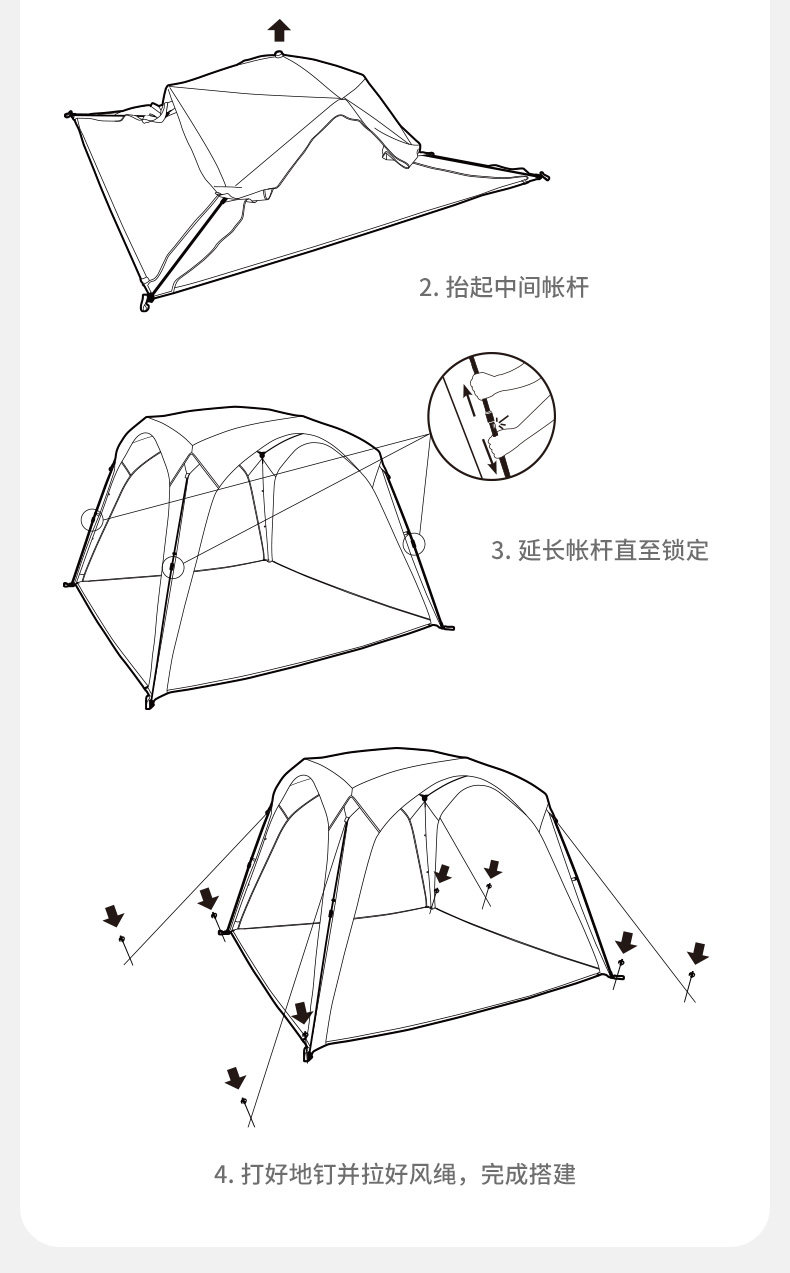 2. 抬起中间帐杆

3. 延长帐杆直至锁定

4. 打好地钉并拉好风绳，完成搭建