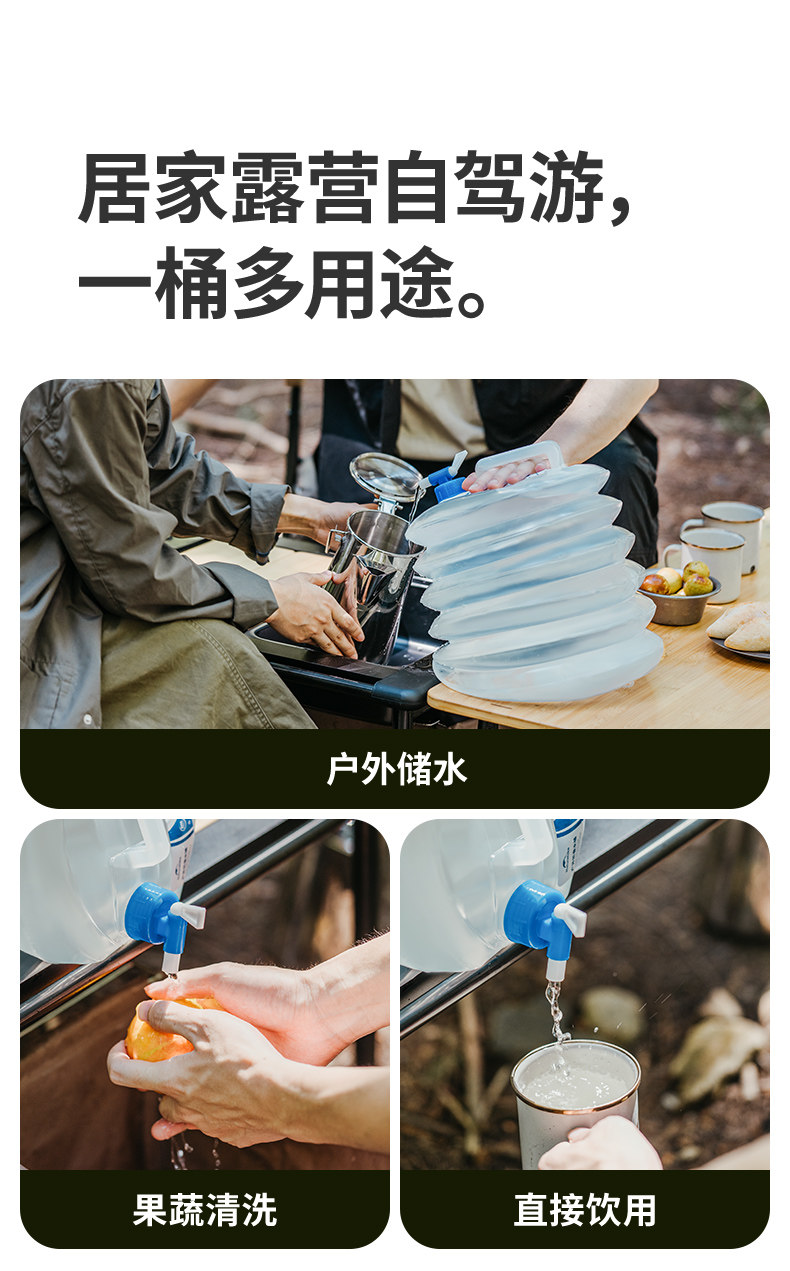 居家露营自驾游，
一桶多用途。

户外储水

果蔬清洗

直接饮用