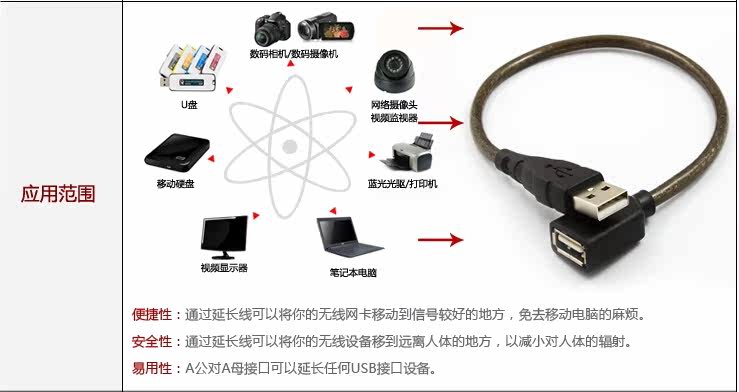 应用范围

数码相机/数码摄像机

U盘

网络摄像头
视频监视器

移动硬盘

蓝光光驱/打印机

视频显示器

笔记本电脑

便捷性：通过延长线可以将你的无线网卡移动到信号较好的地方，免去移动电脑的麻烦。

安全性：通过延长线可以将你的无线设备移到远离人体的地方，以减小对人体的辐射。

易用性：A公对A母接口可以延长任何USB接口设备。