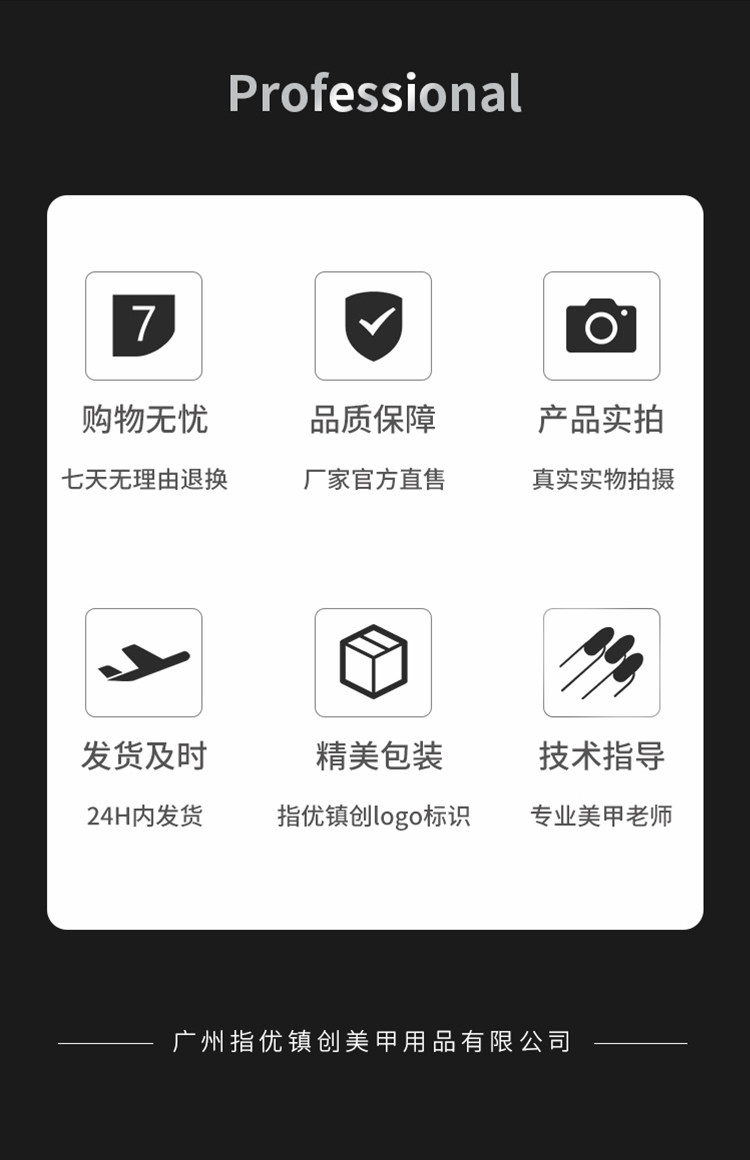 Professional

7

购物无忧

七天无理由退换

品质保障

厂家官方直售

产品实拍

真实实物拍摄

发货及时

24H内发货

精美包装

指优镇创logo标识

技术指导

专业美甲老师

广州指优镇创美甲用品有限公司