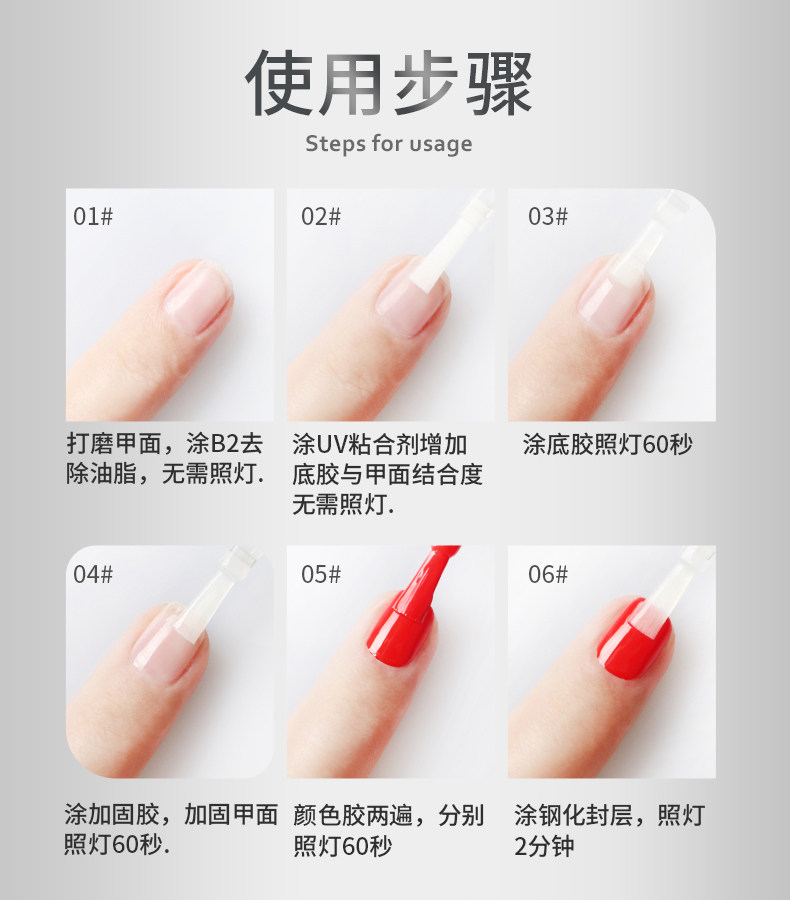 使用步骤
Steps for usage

01#

打磨甲面，涂B2去除油脂，无需照灯.

02#

涂UV粘合剂增加底胶与甲面结合度无需照灯.

03#

涂底胶照灯60秒

04#

涂加固胶，加固甲面照灯60秒.

05#

颜色胶两遍，分别照灯60秒

06#

涂钢化封层，照灯2分钟