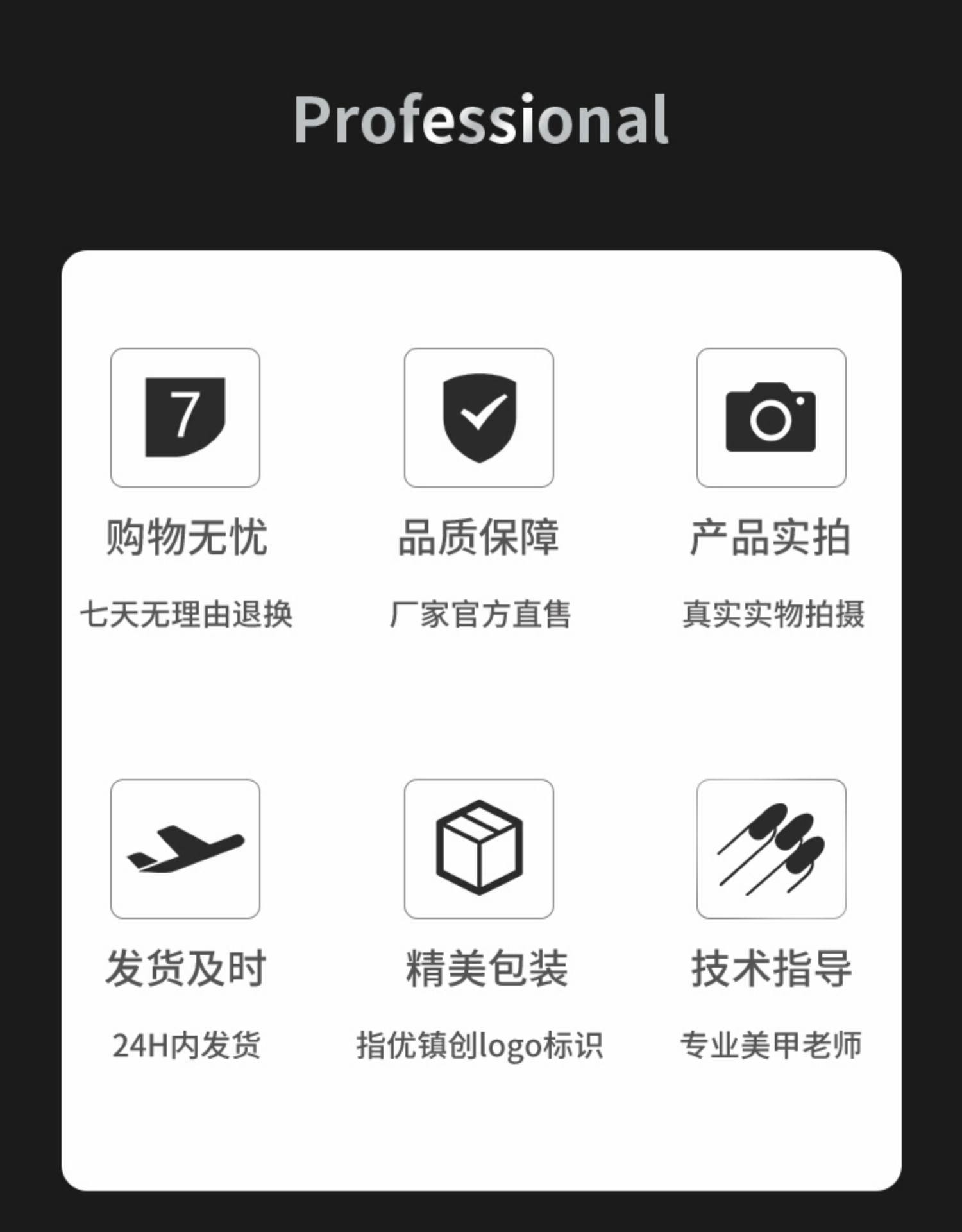 Professional

7

购物无忧

七天无理由退换

品质保障

厂家官方直售

产品实拍

真实实物拍摄

发货及时

24H内发货

精美包装

指优镇创logo标识

技术指导

专业美甲老师