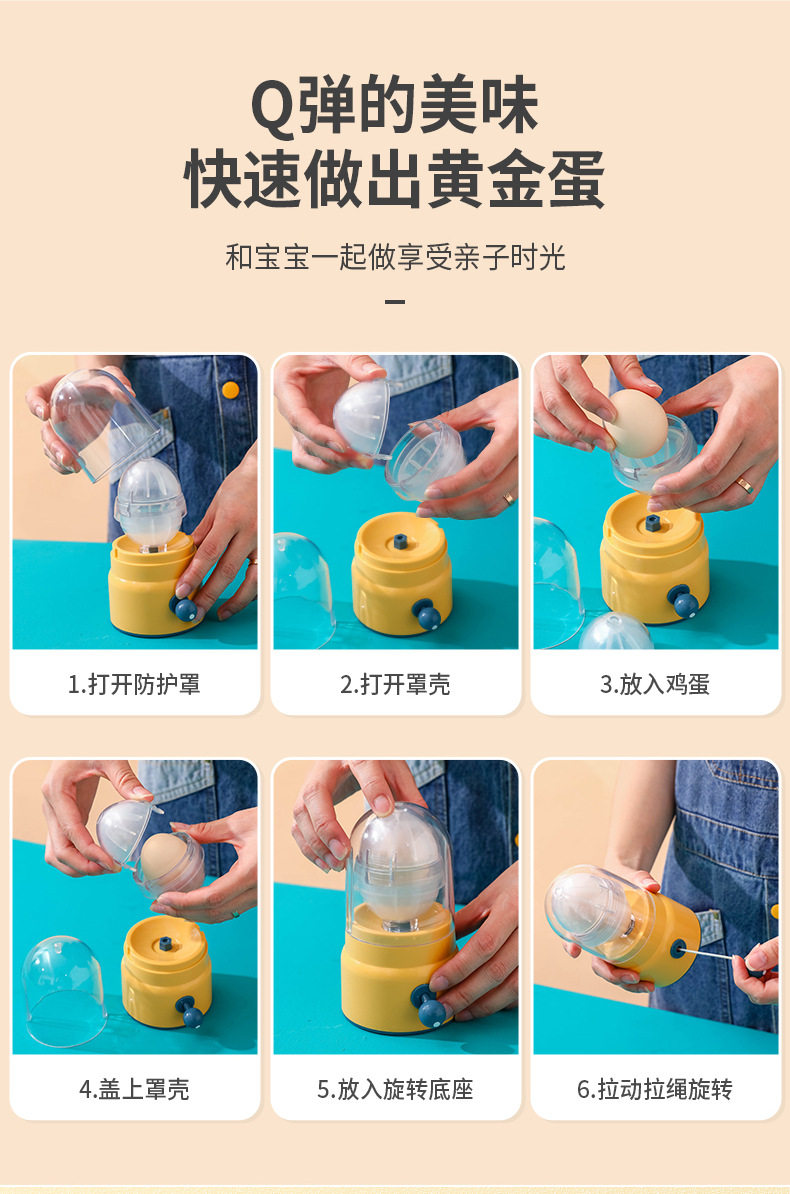 Q弹的美味
快速做出黄金蛋

和宝宝一起做享受亲子时光

1.打开防护罩

2.打开罩壳

3.放入鸡蛋

4.盖上罩壳

5.放入旋转底座

6.拉动拉绳旋转