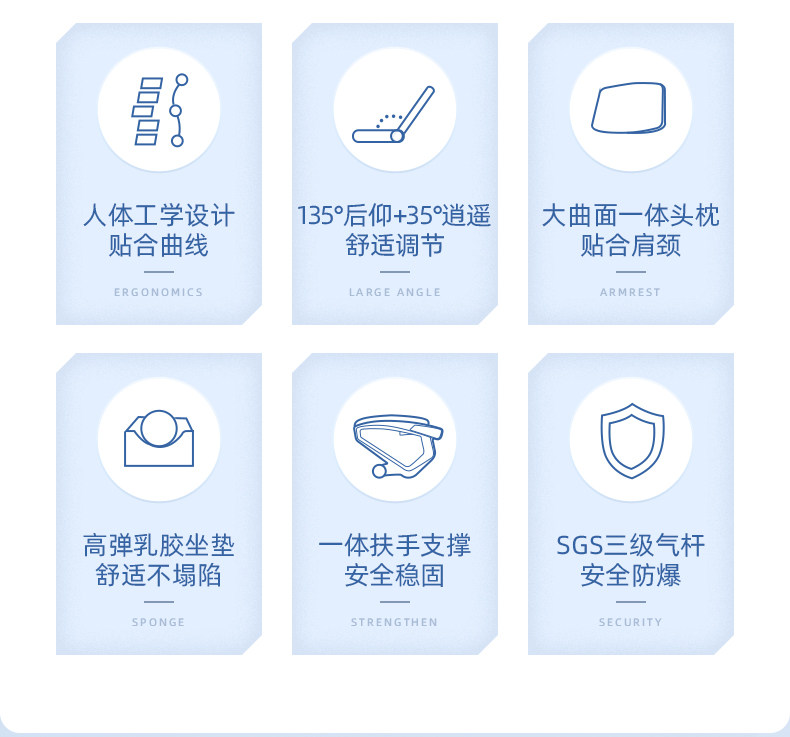 人体工学设计
贴合曲线

ERGONOMICS

135°后仰+35°逍遥
舒适调节

LARGE ANGLE

大曲面一体头枕
贴合肩颈

ARMREST

高弹乳胶坐垫
舒适不塌陷

SPONGE

一体扶手支撑
安全稳固

STRENGTHEN

SGS三级气杆
安全防爆

SECURITY