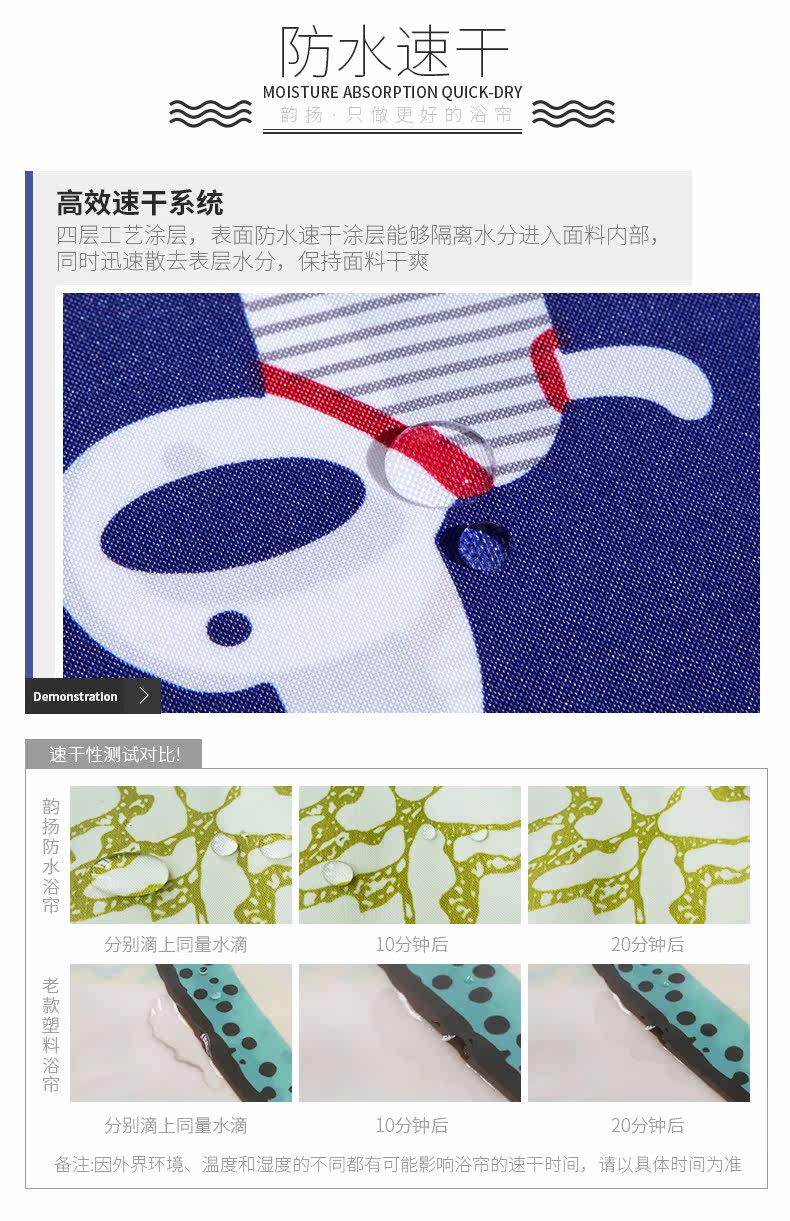 防水速干
MOISTURE ABSORPTION QUICK-DRY
韵扬·只做更好的浴帘

高效速干系统
四层工艺涂层，表面防水速干涂层能够隔离水分进入面料内部，同时迅速散去表层水分，保持面料干爽

Demonstration

速干性测试对比!

韵扬防水浴帘

分别滴上同量水滴　10分钟后　20分钟后

老款塑料浴帘

分别滴上同量水滴　10分钟后　20分钟后

备注:因外界环境、温度和湿度的不同都有可能影响浴帘的速干时间，请以具体时间为准