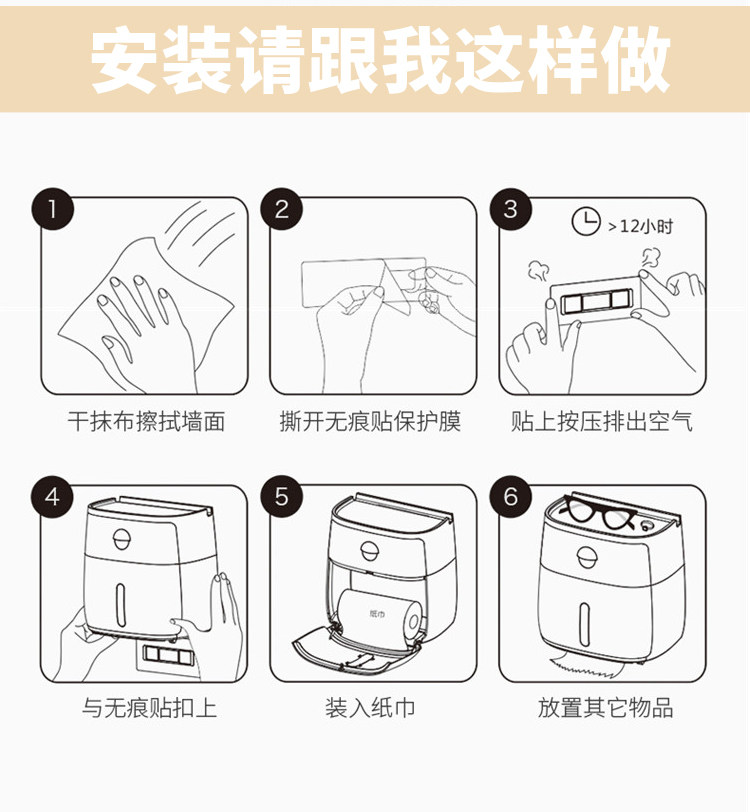 安装请跟我这样做

1

干抹布擦拭墙面

2

撕开无痕贴保护膜

3

>12小时

贴上按压排出空气

4

与无痕贴扣上

5

纸巾

装入纸巾

6

放置其它物品