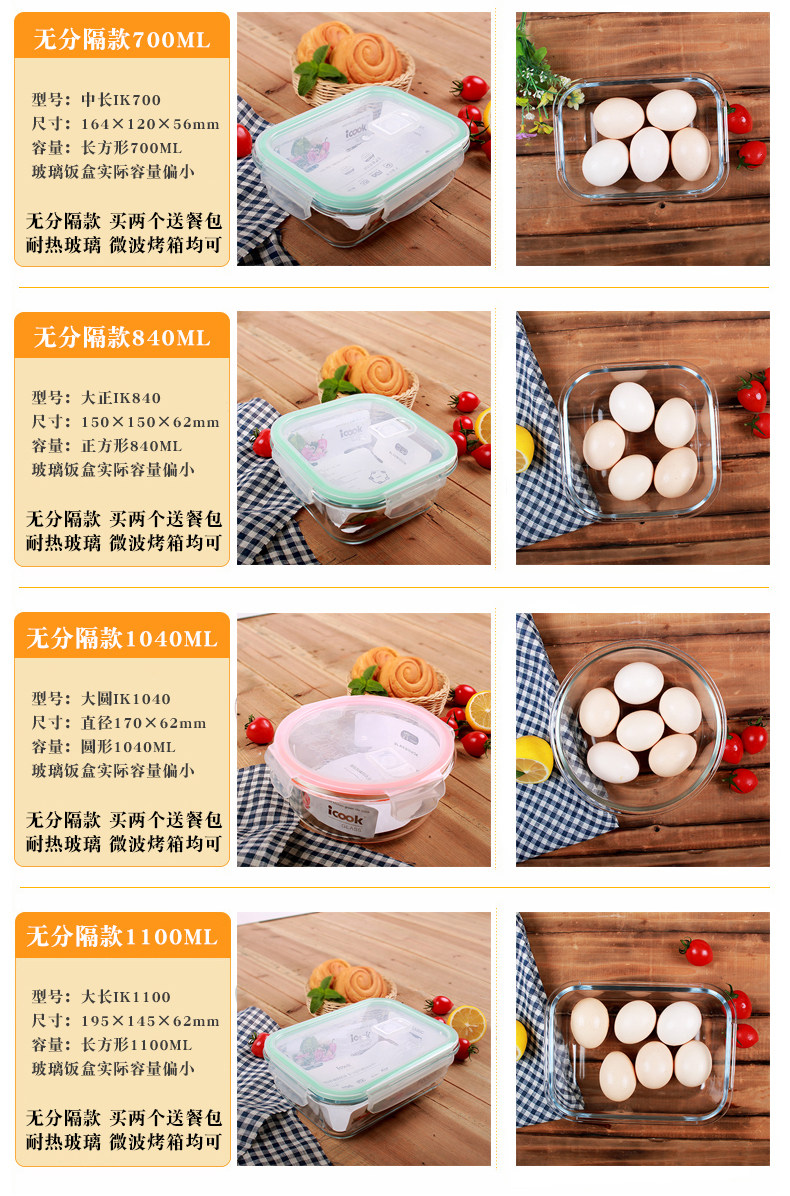 无分隔款700ML

型号：中长IK700
尺寸：164×120×56mm
容量：长方形700ML
玻璃饭盒实际容量偏小

无分隔款 买两个送餐包
耐热玻璃 微波烤箱均可

icook

无分隔款840ML

型号：大正IK840
尺寸：150×150×62mm
容量：正方形840ML
玻璃饭盒实际容量偏小

无分隔款 买两个送餐包
耐热玻璃 微波烤箱均可

icook

无分隔款1040ML

型号：大圆IK1040
尺寸：直径170×62mm
容量：圆形1040ML
玻璃饭盒实际容量偏小

无分隔款 买两个送餐包
耐热玻璃 微波烤箱均可

icook

无分隔款1100ML

型号：大长IK1100
尺寸：195×145×62mm
容量：长方形1100ML
玻璃饭盒实际容量偏小

无分隔款 买两个送餐包
耐热玻璃 微波烤箱均可