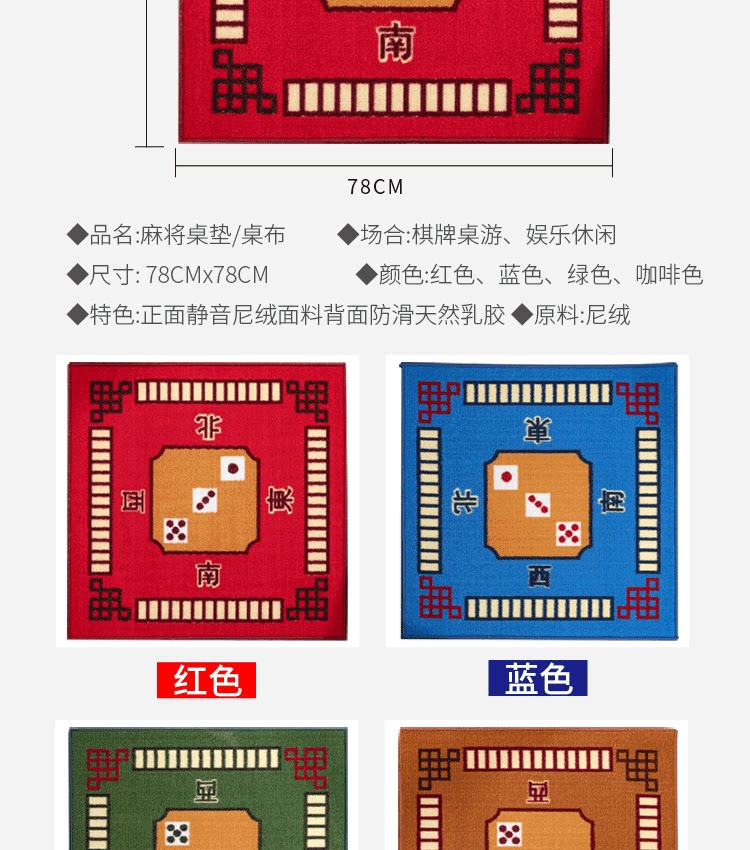 南

78CM

◆品名:麻将桌垫/桌布 ◆场合:棋牌桌游、娱乐休闲

◆尺寸: 78CMx78CM ◆颜色:红色、蓝色、绿色、咖啡色

◆特色:正面静音尼绒面料背面防滑天然乳胶 ◆原料:尼绒

北
西 東
南

東
北 南
西

红色

蓝色

西

西