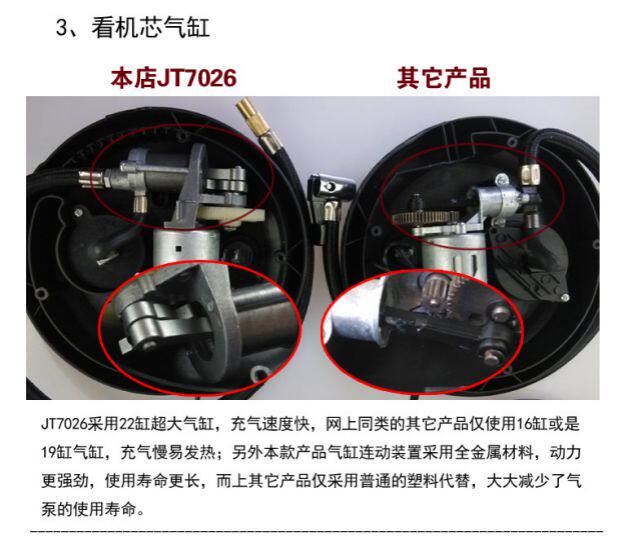 3、看机芯气缸

本店JT7026

其它产品

JT7026采用22缸超大气缸，充气速度快，网上同类的其它产品仅使用16缸或是19缸气缸，充气慢易发热；另外本款产品气缸连动装置采用全金属材料，动力更强劲，使用寿命更长，而上其它产品仅采用普通的塑料代替，大大减少了气泵的使用寿命。