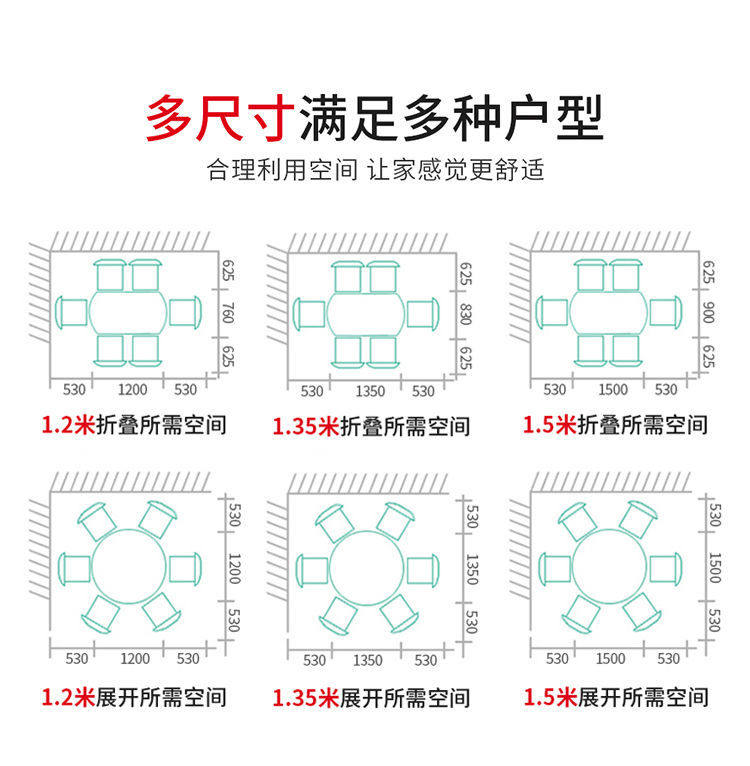 多尺寸满足多种户型

合理利用空间 让家感觉更舒适

625
760
625
530 1200 530
1.2米折叠所需空间

625
830
625
530 1350 530
1.35米折叠所需空间

625
900
625
530 1500 530
1.5米折叠所需空间

530
1200
530
530 1200 530
1.2米展开所需空间

530
1350
530
530 1350 530
1.35米展开所需空间

530
1500
530
530 1500 530
1.5米展开所需空间