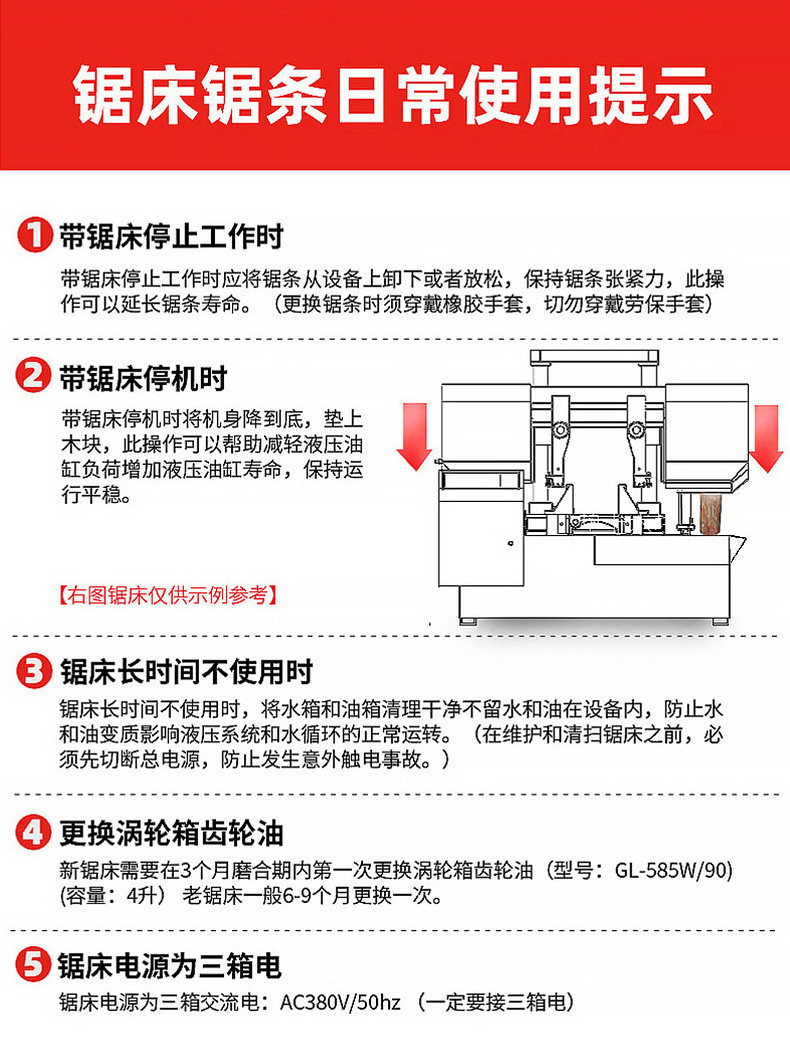 锯床锯条日常使用提示

1 带锯床停止工作时

带锯床停止工作时应将锯条从设备上卸下或者放松，保持锯条张紧力，此操作可以延长锯条寿命。（更换锯条时须穿戴橡胶手套，切勿穿戴劳保手套）

2 带锯床停机时

带锯床停机时将机身降到底，垫上木块，此操作可以帮助减轻液压油缸负荷增加液压油缸寿命，保持运行平稳。

【右图锯床仅供示例参考】

3 锯床长时间不使用时

锯床长时间不使用时，将水箱和油箱清理干净不留水和油在设备内，防止水和油变质影响液压系统和水循环的正常运转。（在维护和清扫锯床之前，必须先切断总电源，防止发生意外触电事故。）

4 更换涡轮箱齿轮油

新锯床需要在3个月磨合期内第一次更换涡轮箱齿轮油（型号：GL-585W/90）（容量：4升） 老锯床一般6-9个月更换一次。

5 锯床电源为三箱电

锯床电源为三箱交流电：AC380V/50hz （一定要接三箱电）