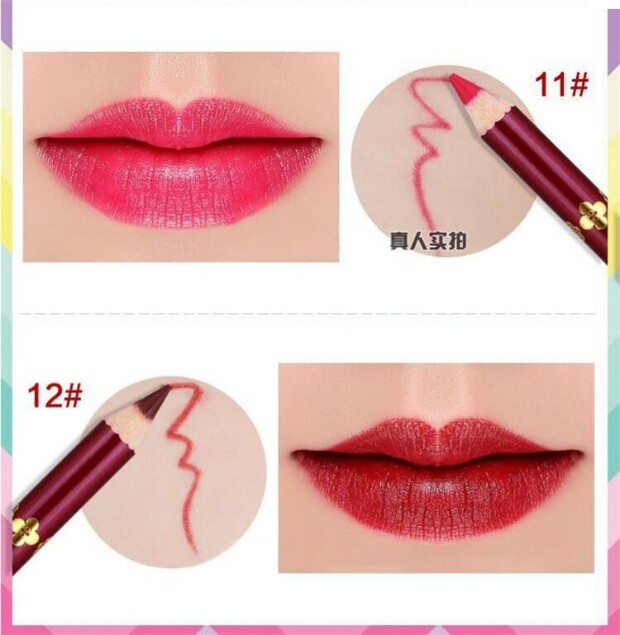 11#

真人实拍

12#