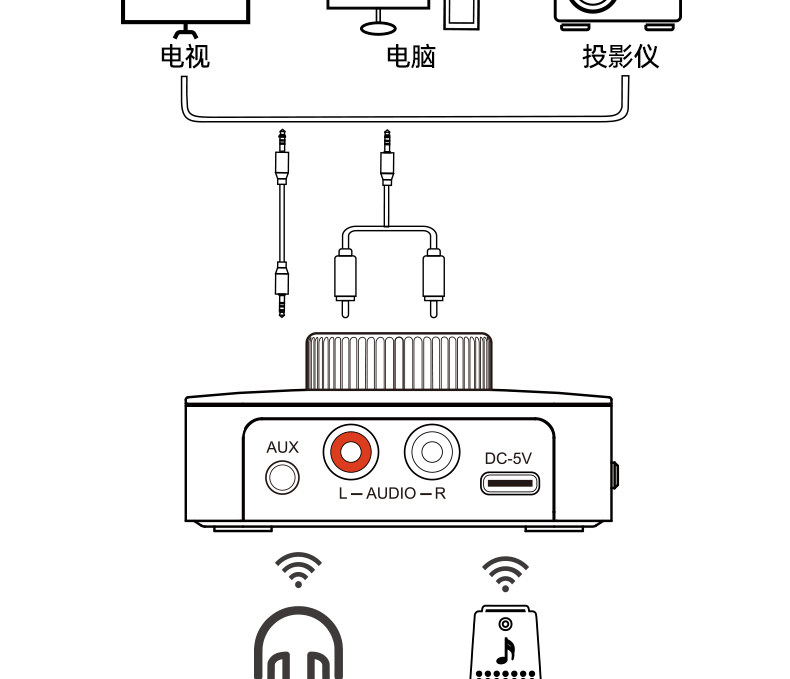 电视

电脑

投影仪

AUX

L — AUDIO — R

DC-5V