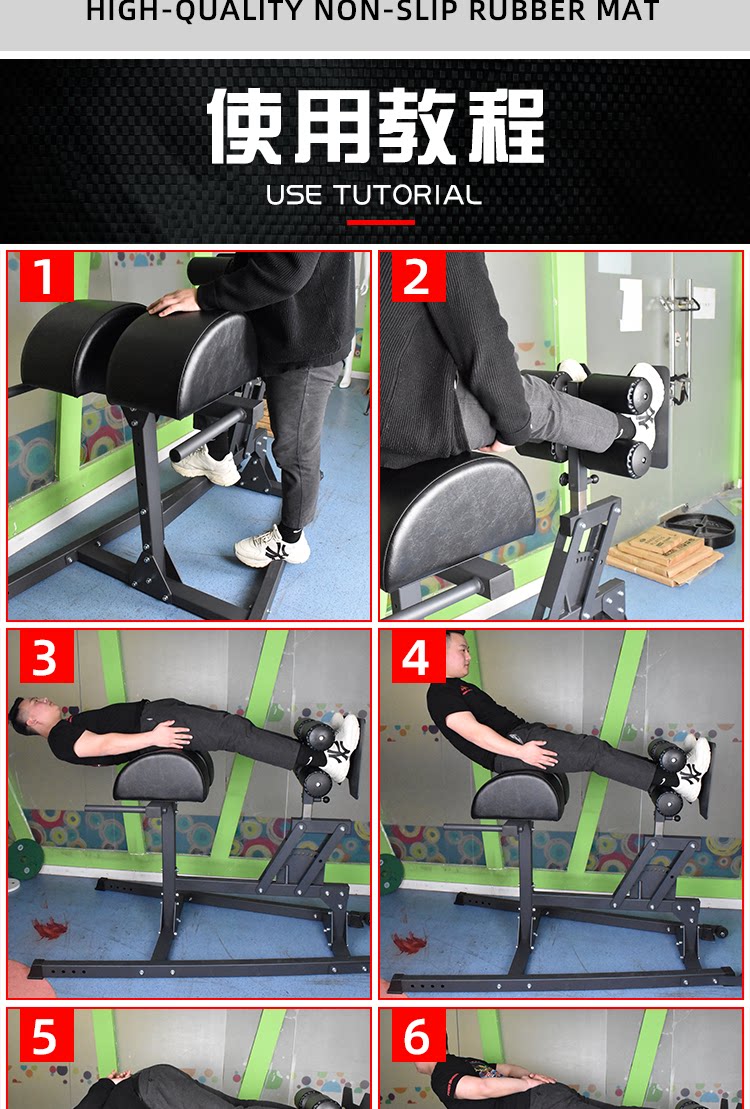 HIGH-QUALITY NON-SLIP RUBBER MAT

使用教程
USE TUTORIAL

1

2

3

4

5

6