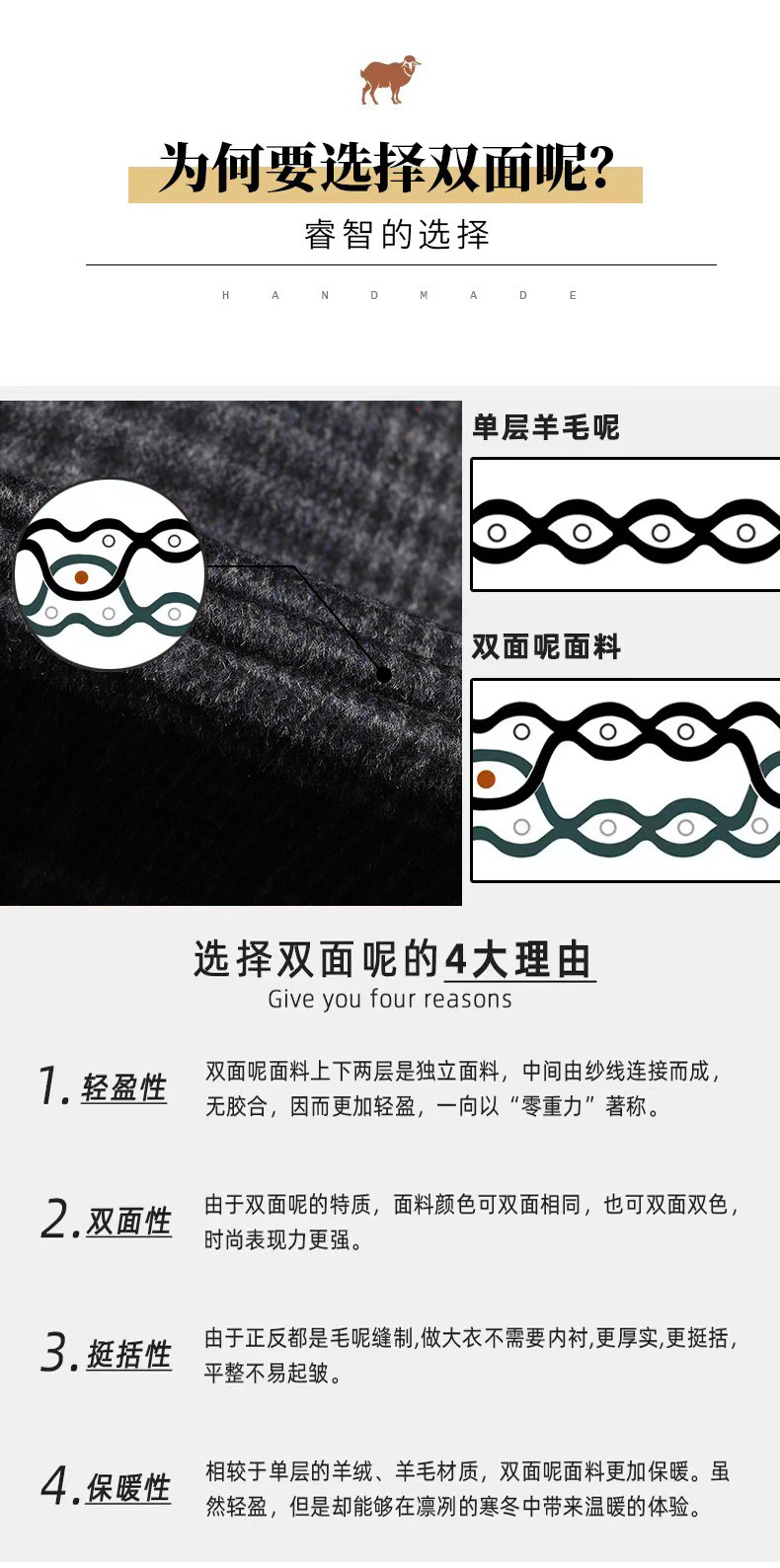 为何要选择双面呢?

睿智的选择

H A N D M A D E

单层羊毛呢

双面呢面料

选择双面呢的4大理由

Give you four reasons

1. 轻盈性

双面呢面料上下两层是独立面料，中间由纱线连接而成，无胶合，因而更加轻盈，一向以“零重力”著称。

2. 双面性

由于双面呢的特质，面料颜色可双面相同，也可双面双色，时尚表现力更强。

3. 挺括性

由于正反都是毛呢缝制,做大衣不需要内衬,更厚实,更挺括,平整不易起皱。

4. 保暖性

相较于单层的羊绒、羊毛材质，双面呢面料更加保暖。虽然轻盈，但是却能够在凛冽的寒冬中带来温暖的体验。