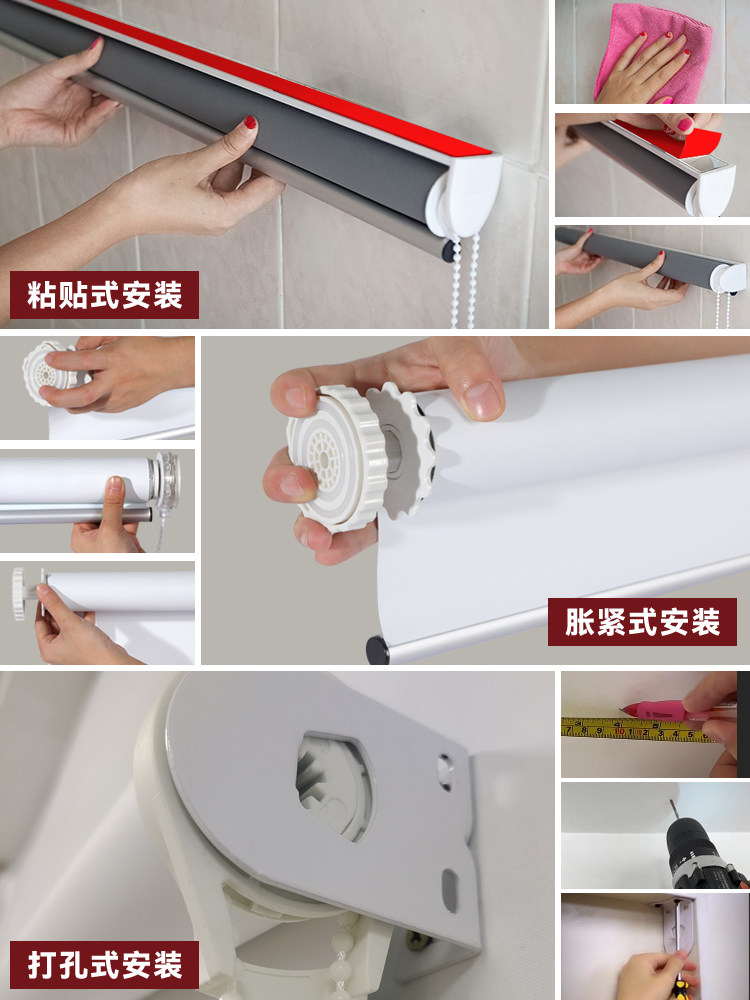 粘贴式安装

胀紧式安装

打孔式安装