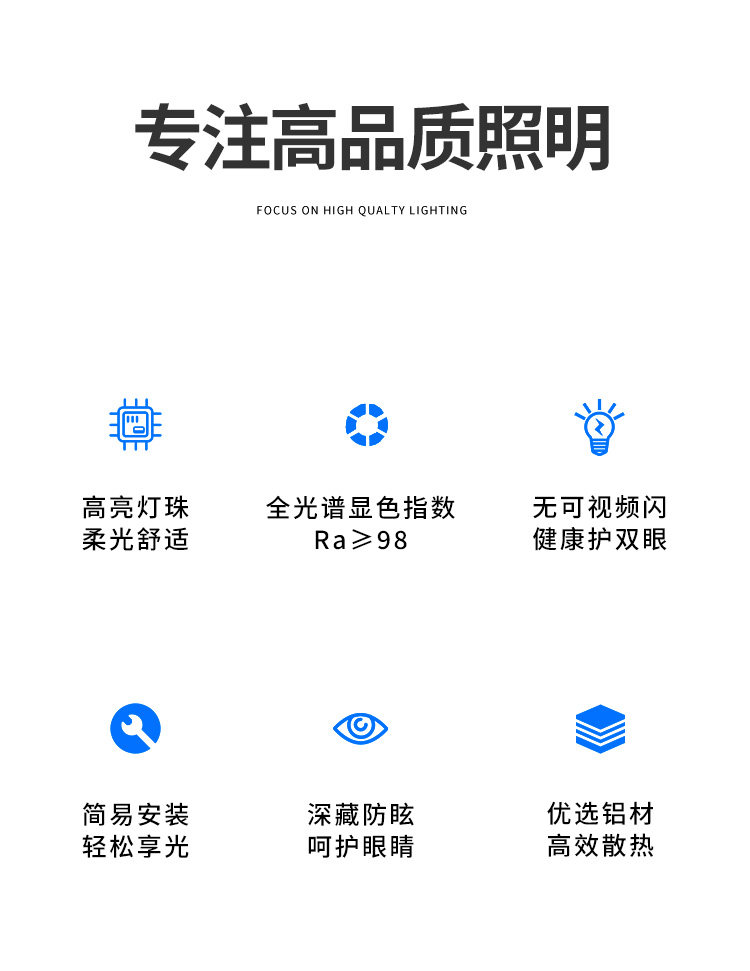 专注高品质照明

FOCUS ON HIGH QUALTY LIGHTING

高亮灯珠
柔光舒适

全光谱显色指数
Ra≥98

无可视频闪
健康护双眼

简易安装
轻松享光

深藏防眩
呵护眼睛

优选铝材
高效散热