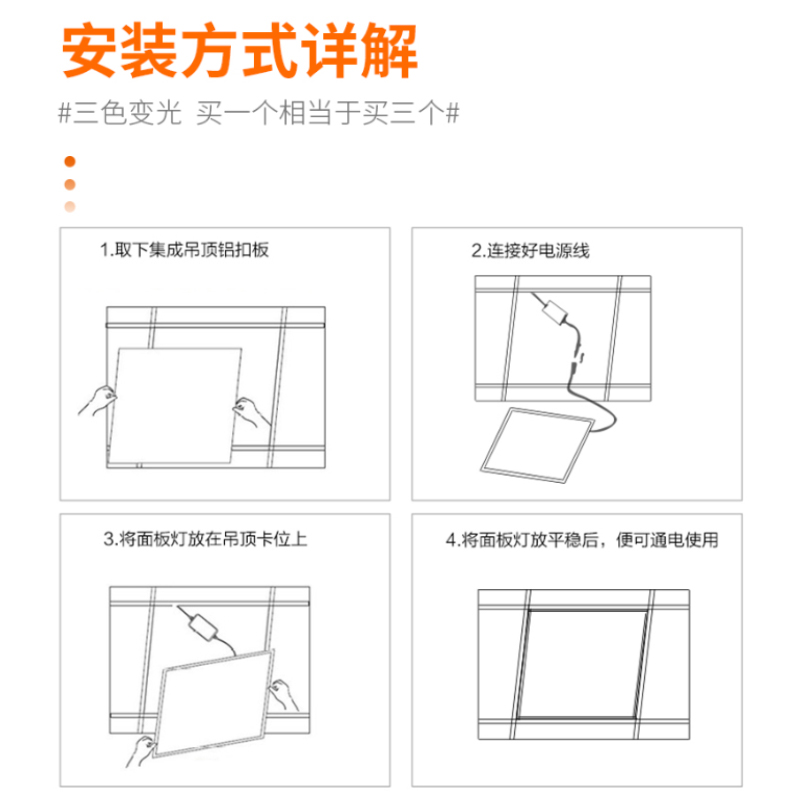 安装方式详解

#三色变光 买一个相当于买三个#

1.取下集成吊顶铝扣板

2.连接好电源线

3.将面板灯放在吊顶卡位上

4.将面板灯放平稳后，便可通电使用