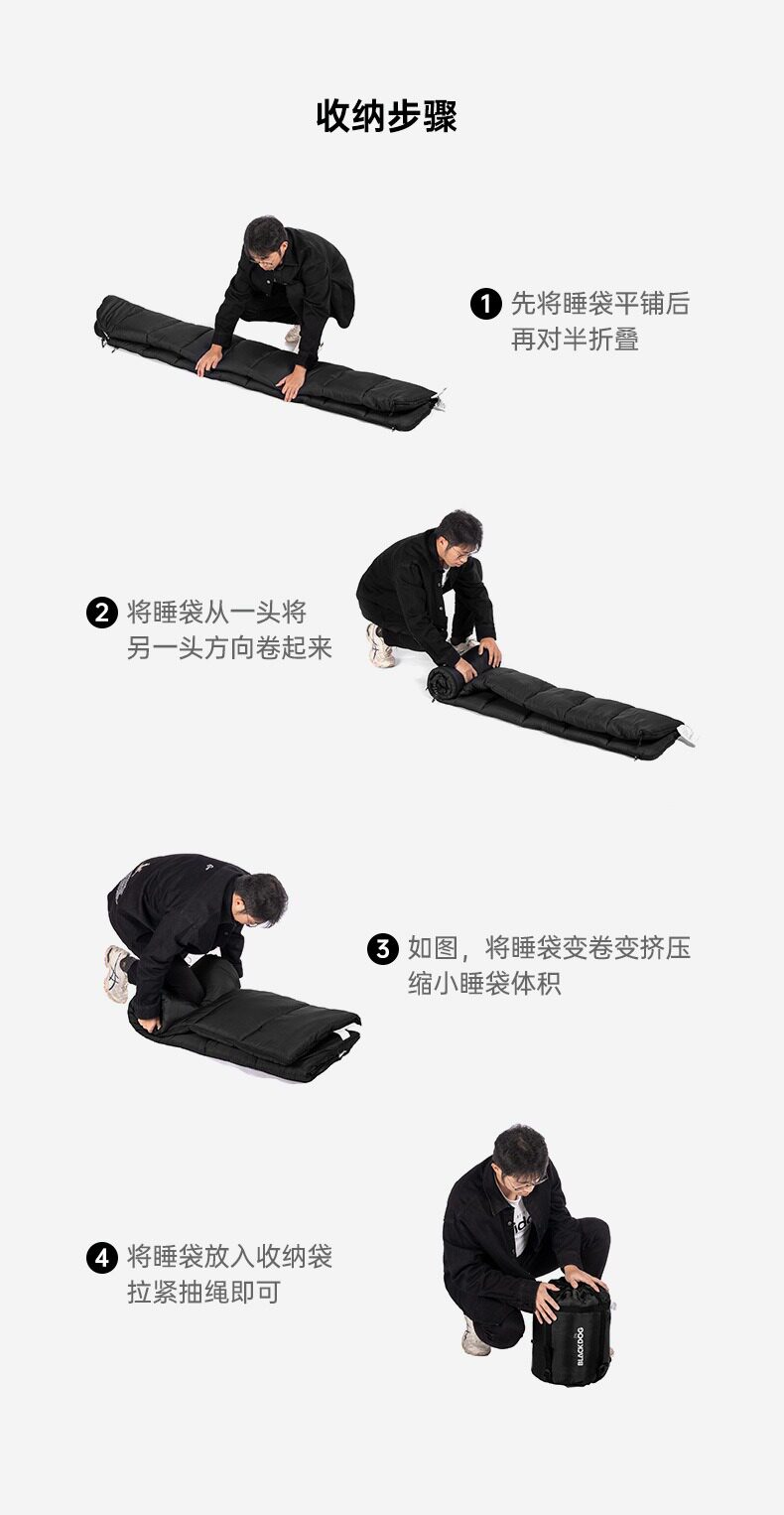 收纳步骤

1 先将睡袋平铺后再对半折叠

2 将睡袋从一头将另一头方向卷起来

3 如图，将睡袋变卷变挤压缩小睡袋体积

4 将睡袋放入收纳袋拉紧抽绳即可

BLACKDOG