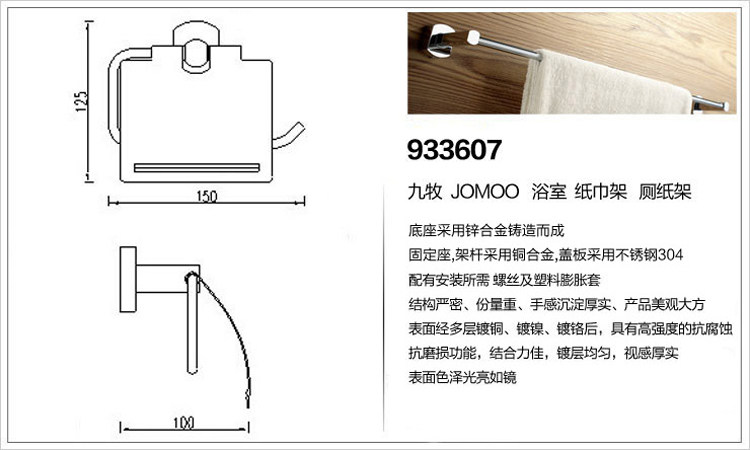 125

150

100

933607

九牧 JOMOO 浴室 纸巾架 厕纸架

底座采用锌合金铸造而成
固定座,架杆采用铜合金,盖板采用不锈钢304
配有安装所需 螺丝及塑料膨胀套
结构严密、份量重、手感沉淀厚实、产品美观大方
表面经多层镀铜、镀镍、镀铬后，具有高强度的抗腐蚀
抗磨损功能，结合力佳，镀层均匀，视感厚实
表面色泽光亮如镜