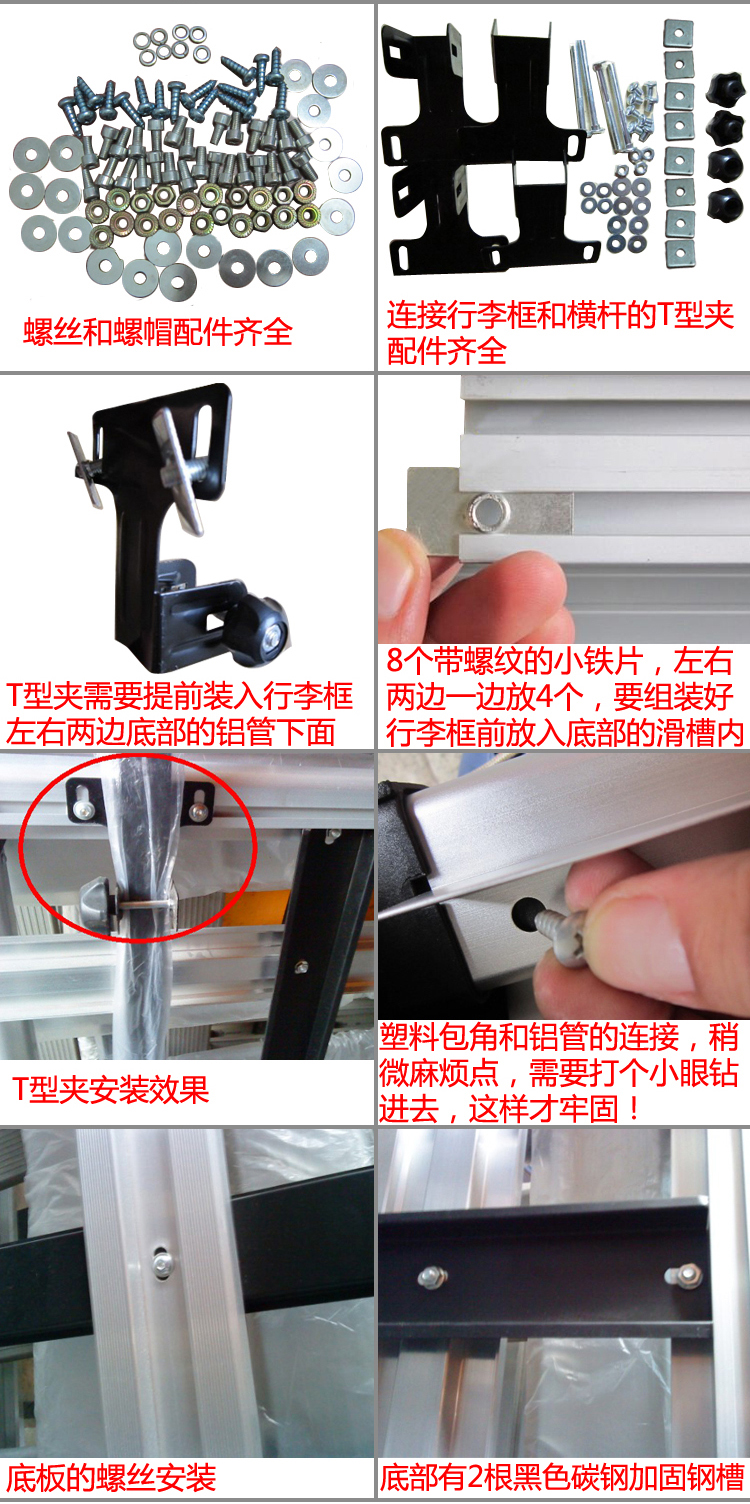 螺丝和螺帽配件齐全

连接行李框和横杆的T型夹配件齐全

T型夹需要提前装入行李框左右两边底部的铝管下面

8个带螺纹的小铁片，左右两边一边放4个，要组装好行李框前放入底部的滑槽内

T型夹安装效果

塑料包角和铝管的连接，稍微麻烦点，需要打个小眼钻进去，这样才牢固！

底板的螺丝安装

底部有2根黑色碳钢加固钢槽