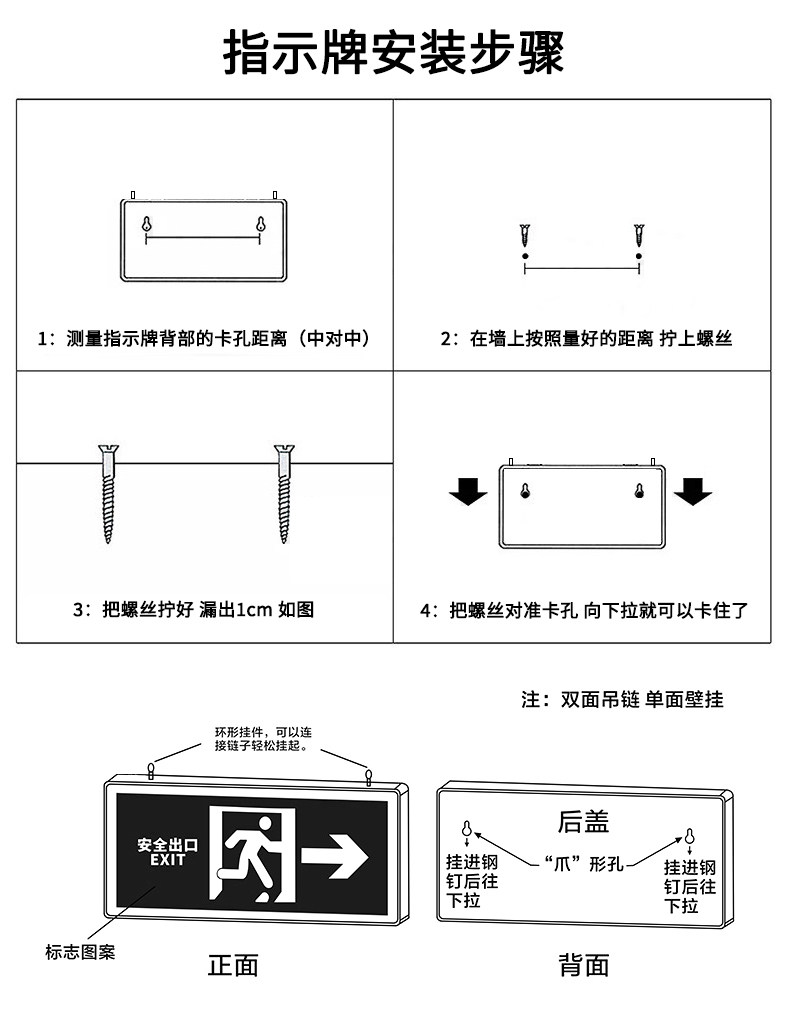 指示牌安装步骤

1：测量指示牌背部的卡孔距离（中对中）

2：在墙上按照量好的距离 拧上螺丝

3：把螺丝拧好 漏出1cm 如图

4：把螺丝对准卡孔 向下拉就可以卡住了

注：双面吊链 单面壁挂

环形挂件，可以连接链子轻松挂起。

安全出口
EXIT

标志图案

正面

后盖

挂进钢钉后往下拉

“爪”形孔

挂进钢钉后往下拉

背面