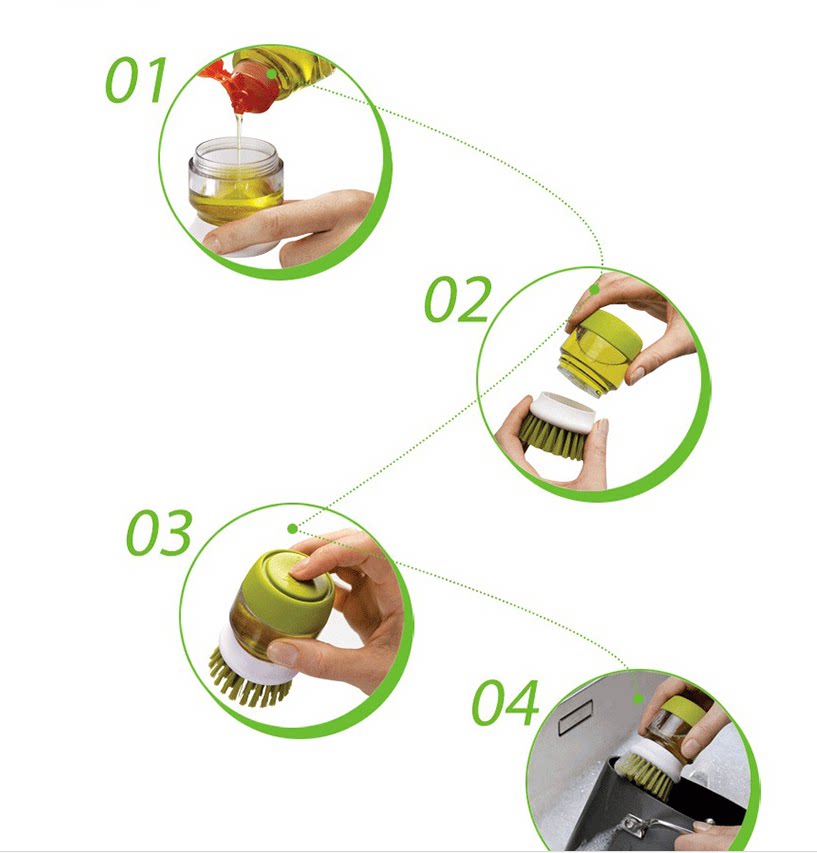 01

02

03

04