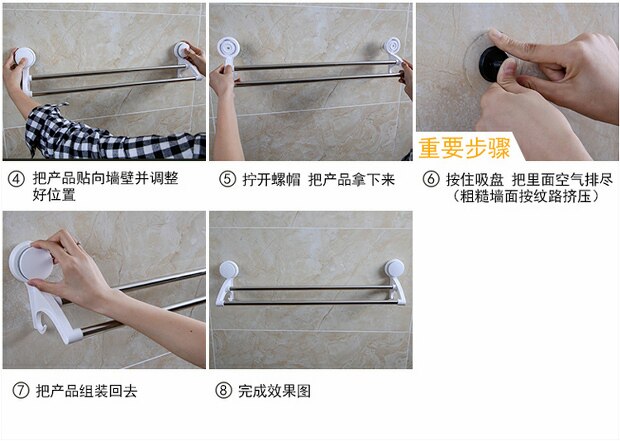 ④ 把产品贴向墙壁并调整好位置

⑤ 拧开螺帽 把产品拿下来

重要步骤

⑥ 按住吸盘 把里面空气排尽（粗糙墙面按纹路挤压）

⑦ 把产品组装回去

⑧ 完成效果图