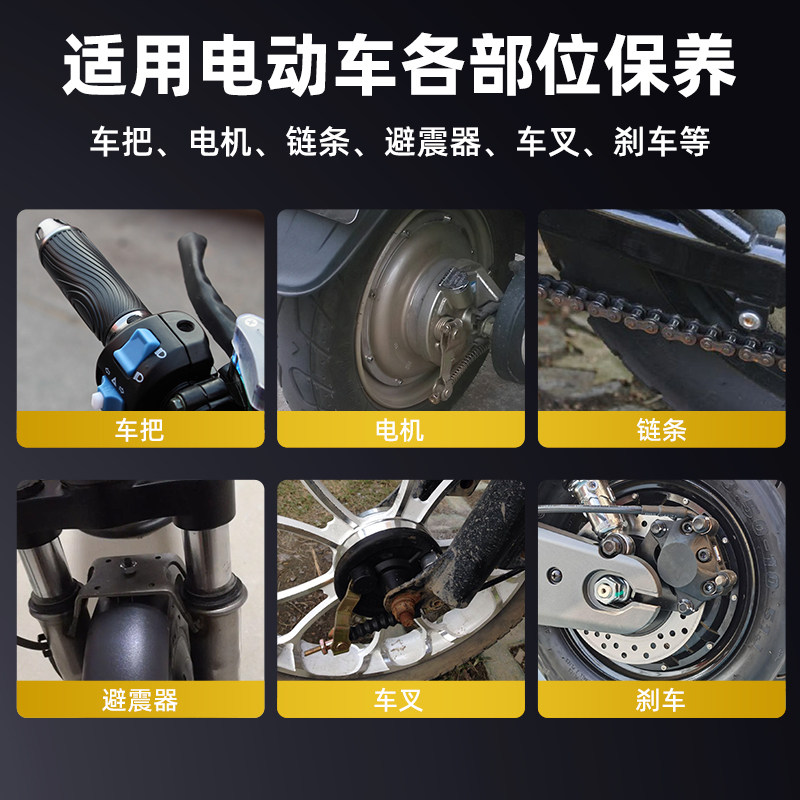 适用电动车各部位保养

车把、电机、链条、避震器、车叉、刹车等

车把

电机

链条

避震器

车叉

刹车