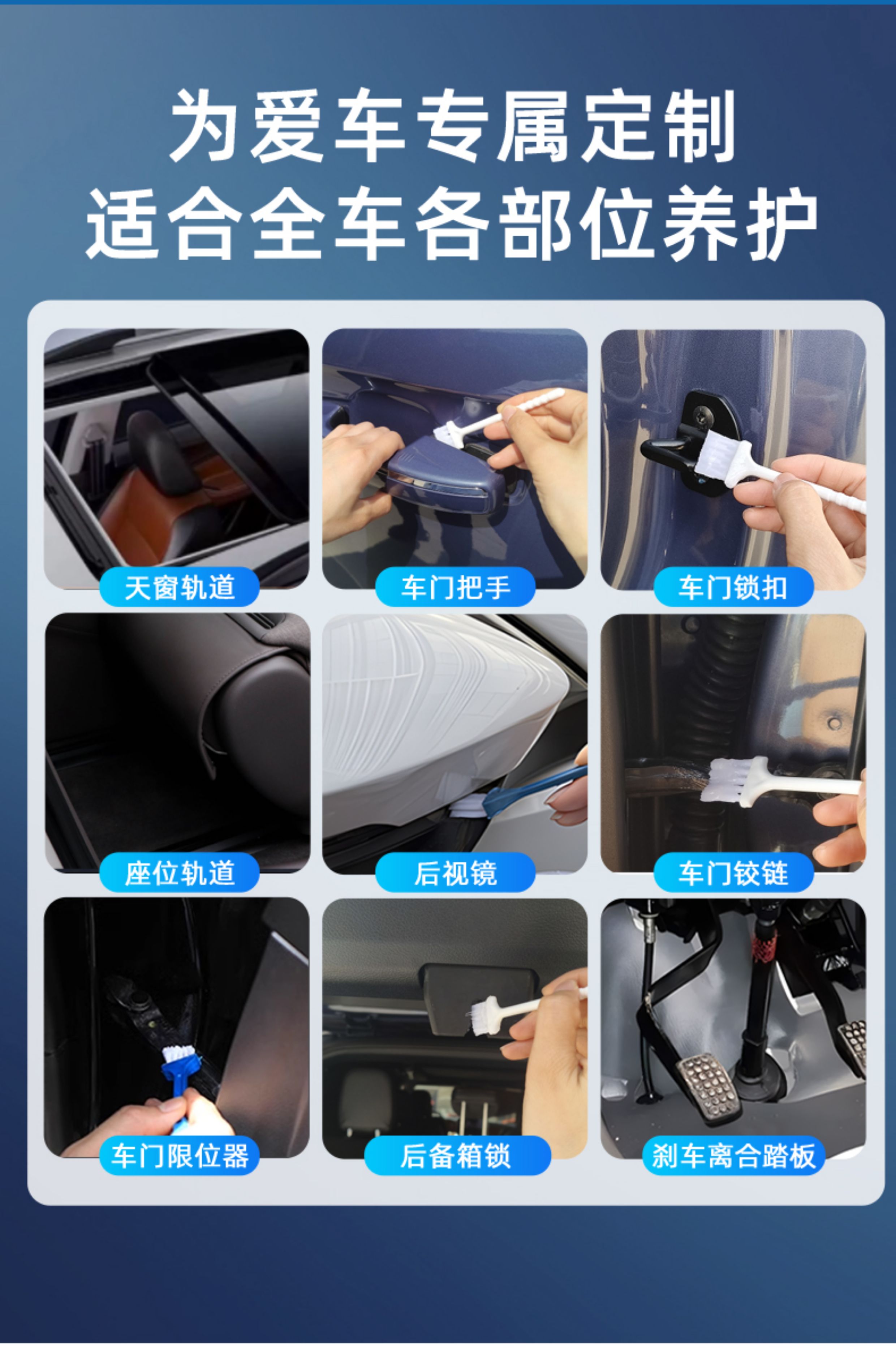 为爱车专属定制
适合全车各部位养护

天窗轨道

车门把手

车门锁扣

座位轨道

后视镜

车门铰链

车门限位器

后备箱锁

刹车离合踏板