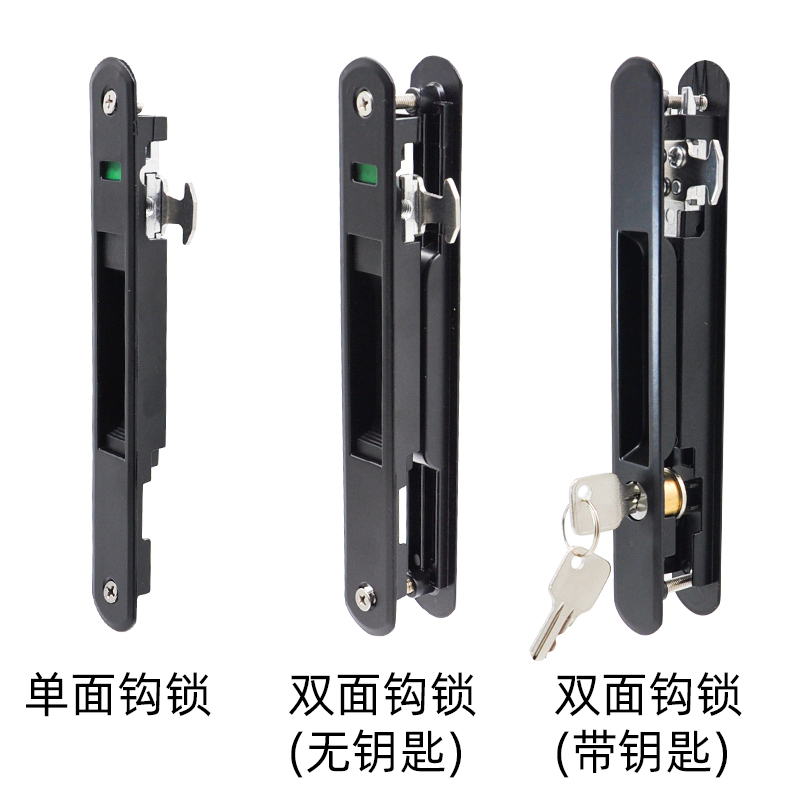 单面钩锁

双面钩锁
(无钥匙)

双面钩锁
(带钥匙)