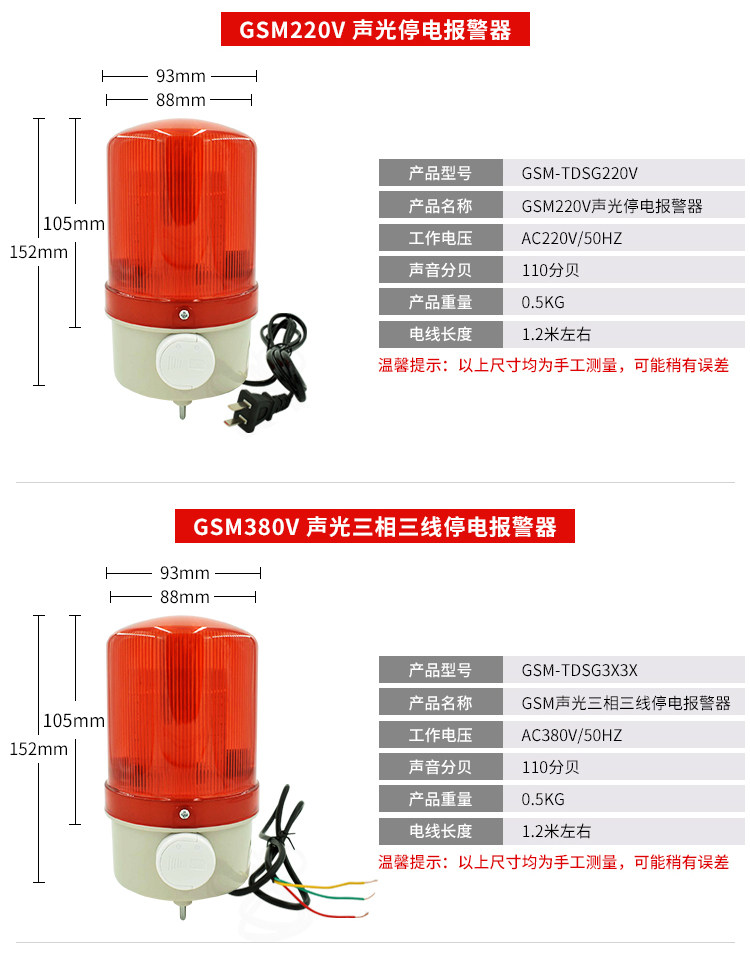 GSM220V 声光停电报警器

93mm
88mm
105mm
152mm

| 产品型号 | GSM-TDSG220V |
|---|---|
| 产品名称 | GSM220V声光停电报警器 |
| 工作电压 | AC220V/50HZ |
| 声音分贝 | 110分贝 |
| 产品重量 | 0.5KG |
| 电线长度 | 1.2米左右 |

温馨提示：以上尺寸均为手工测量，可能稍有误差

GSM380V 声光三相三线停电报警器

93mm
88mm
105mm
152mm

| 产品型号 | GSM-TDSG3X3X |
|---|---|
| 产品名称 | GSM声光三相三线停电报警器 |
| 工作电压 | AC380V/50HZ |
| 声音分贝 | 110分贝 |
| 产品重量 | 0.5KG |
| 电线长度 | 1.2米左右 |

温馨提示：以上尺寸均为手工测量，可能稍有误差