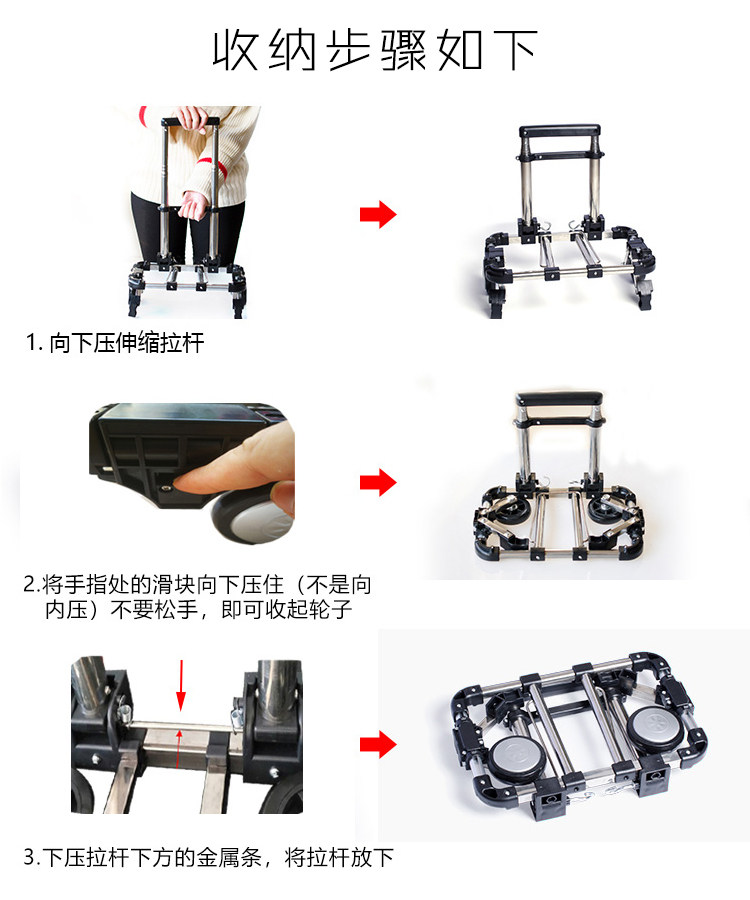 收纳步骤如下

1. 向下压伸缩拉杆

2.将手指处的滑块向下压住（不是向内压）不要松手，即可收起轮子

3.下压拉杆下方的金属条，将拉杆放下