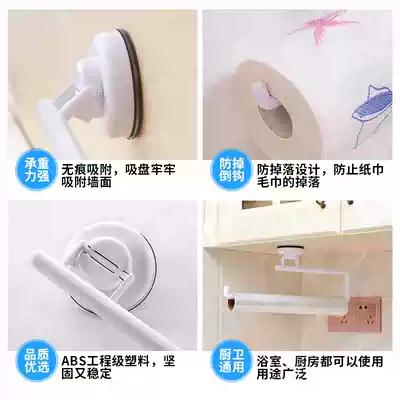 承重力强

无痕吸附，吸盘牢牢吸附墙面

防掉倒钩

防掉落设计，防止纸巾毛巾的掉落

品质优选

ABS工程级塑料，坚固又稳定

厨卫通用

浴室、厨房都可以使用用途广泛